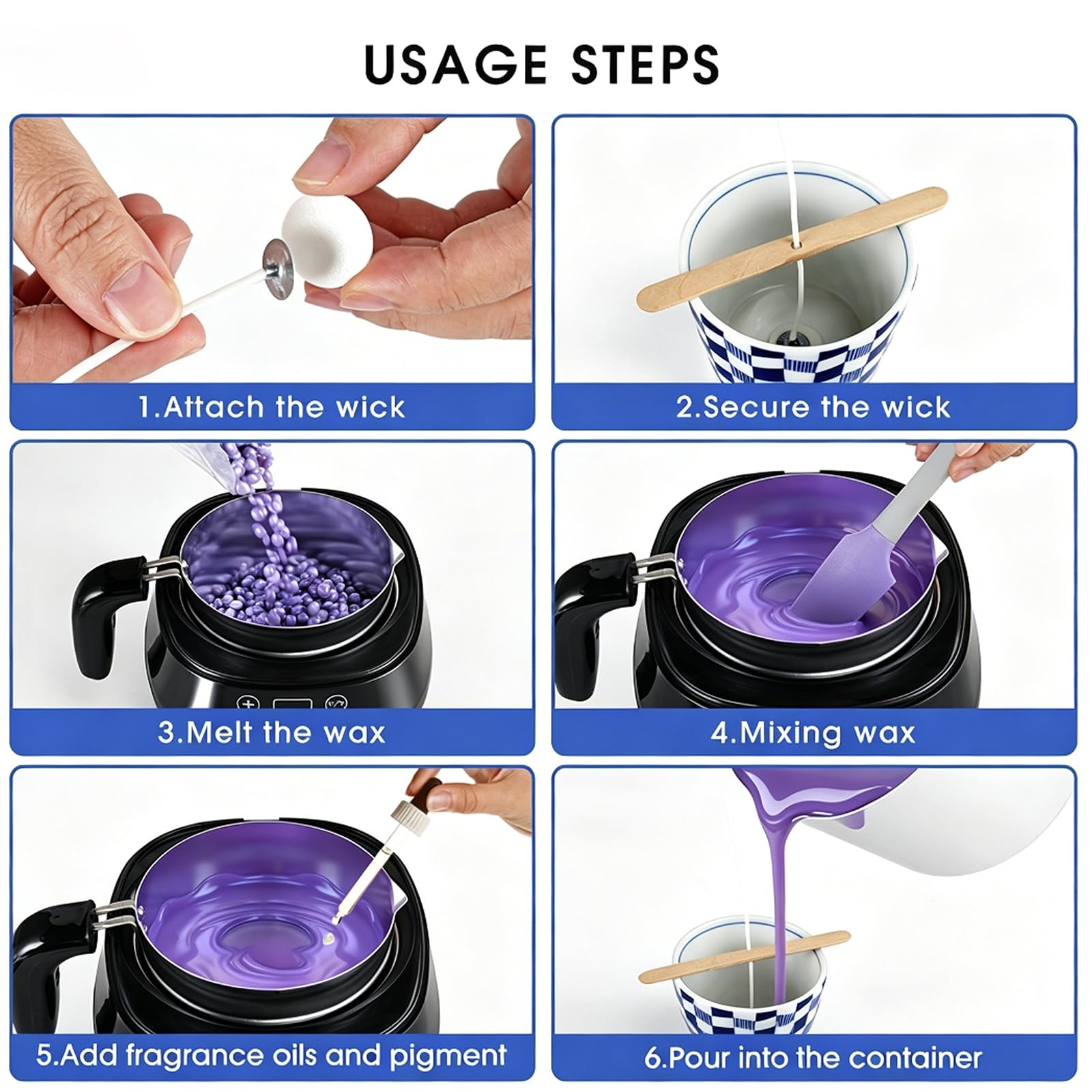 USAGE STEPS

1.Attach the wick

2.Secure the wick

3.Melt the wax

4.Mixing wax

5.Add fragrance oils and pigment

6.Pour into the container