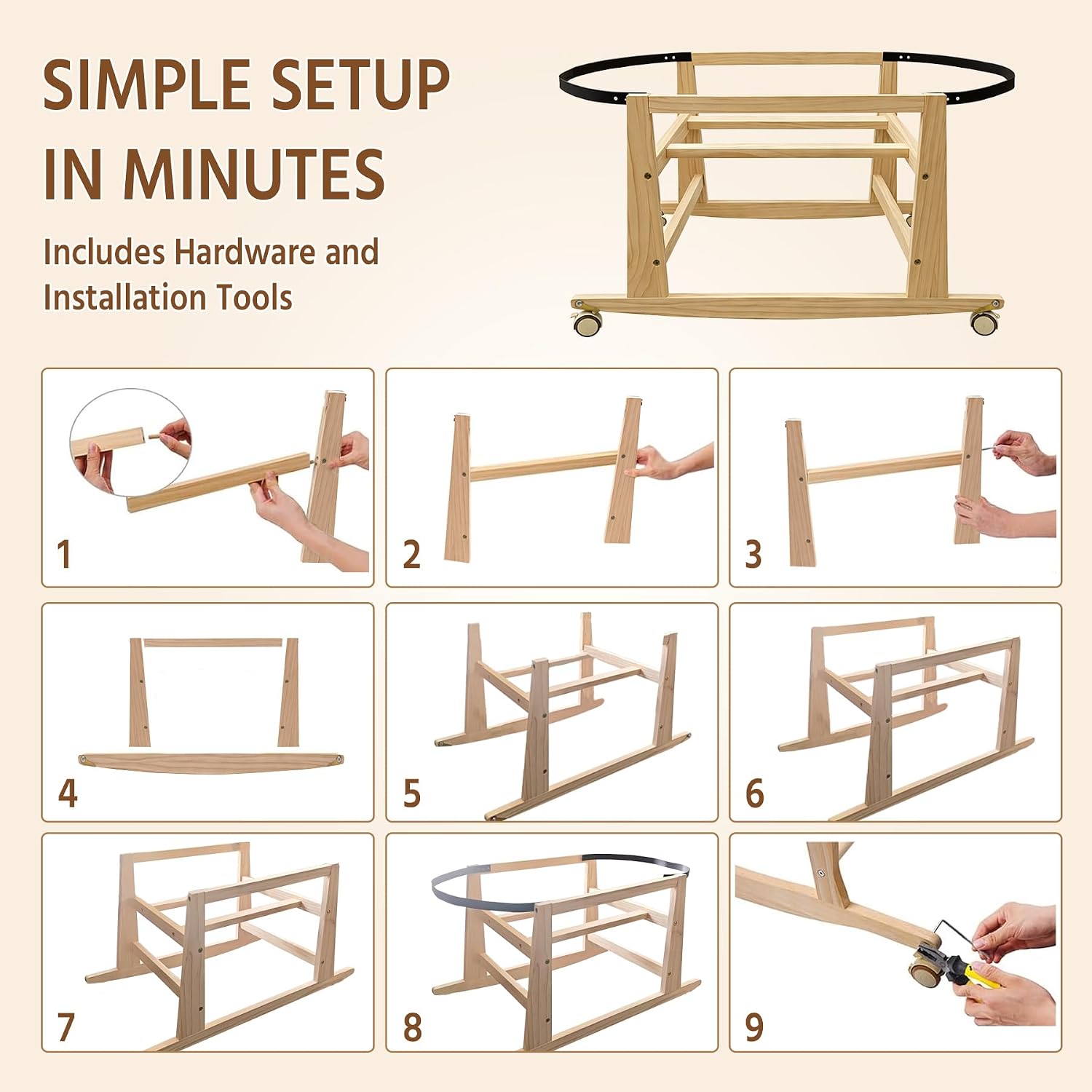 SIMPLE SETUP IN MINUTES

Includes Hardware and Installation Tools

1

2

3

4

5

6

7

8

9