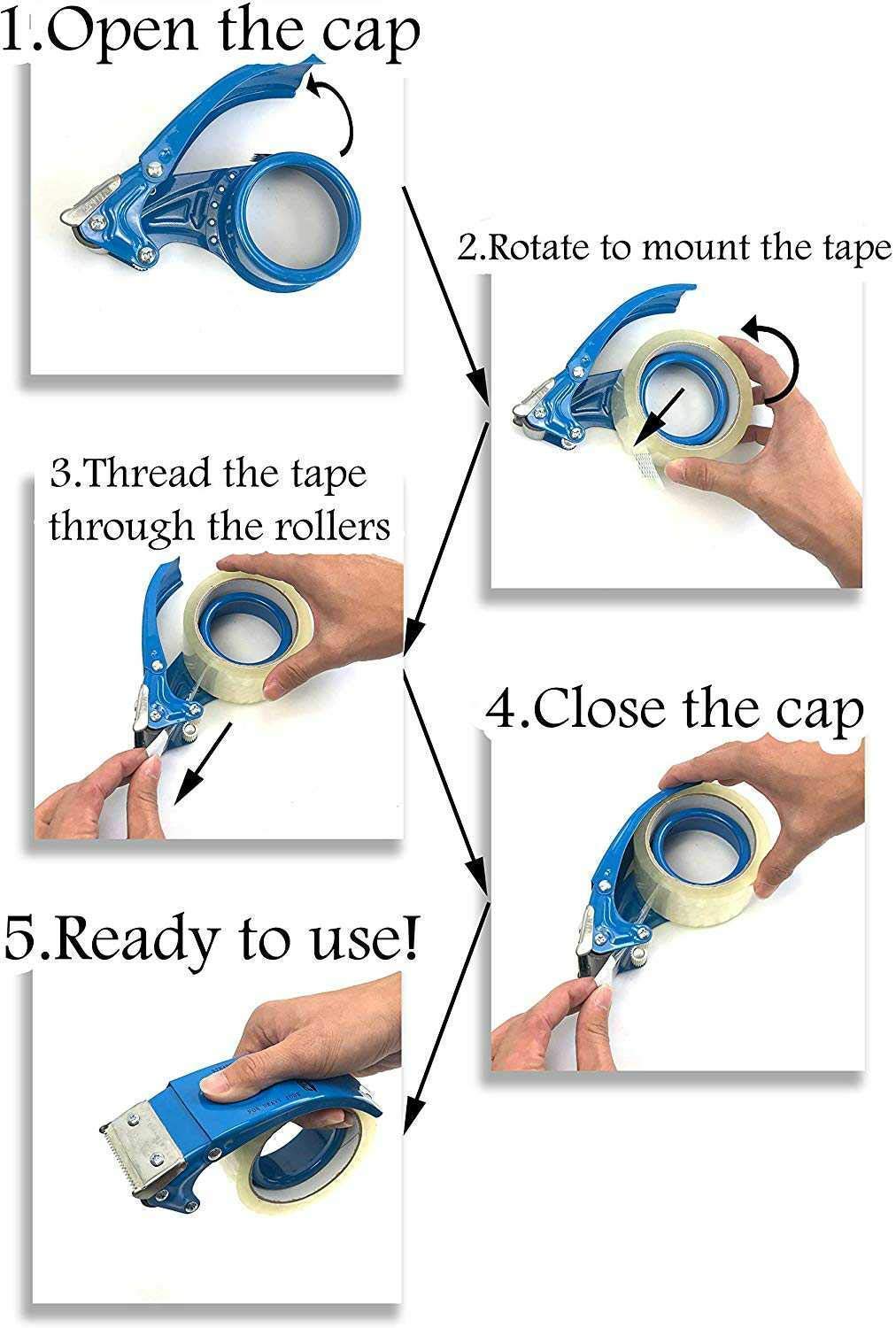 1.Open the cap

2.Rotate to mount the tape

3.Thread the tape through the rollers

4.Close the cap

5.Ready to use!