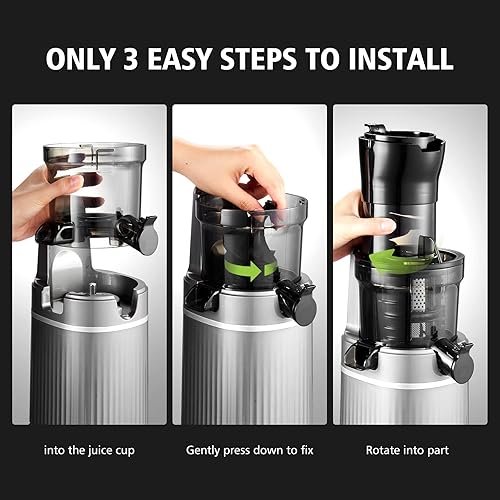 ONLY 3 EASY STEPS TO INSTALL

into the juice cup

Gently press down to fix

Rotate into part