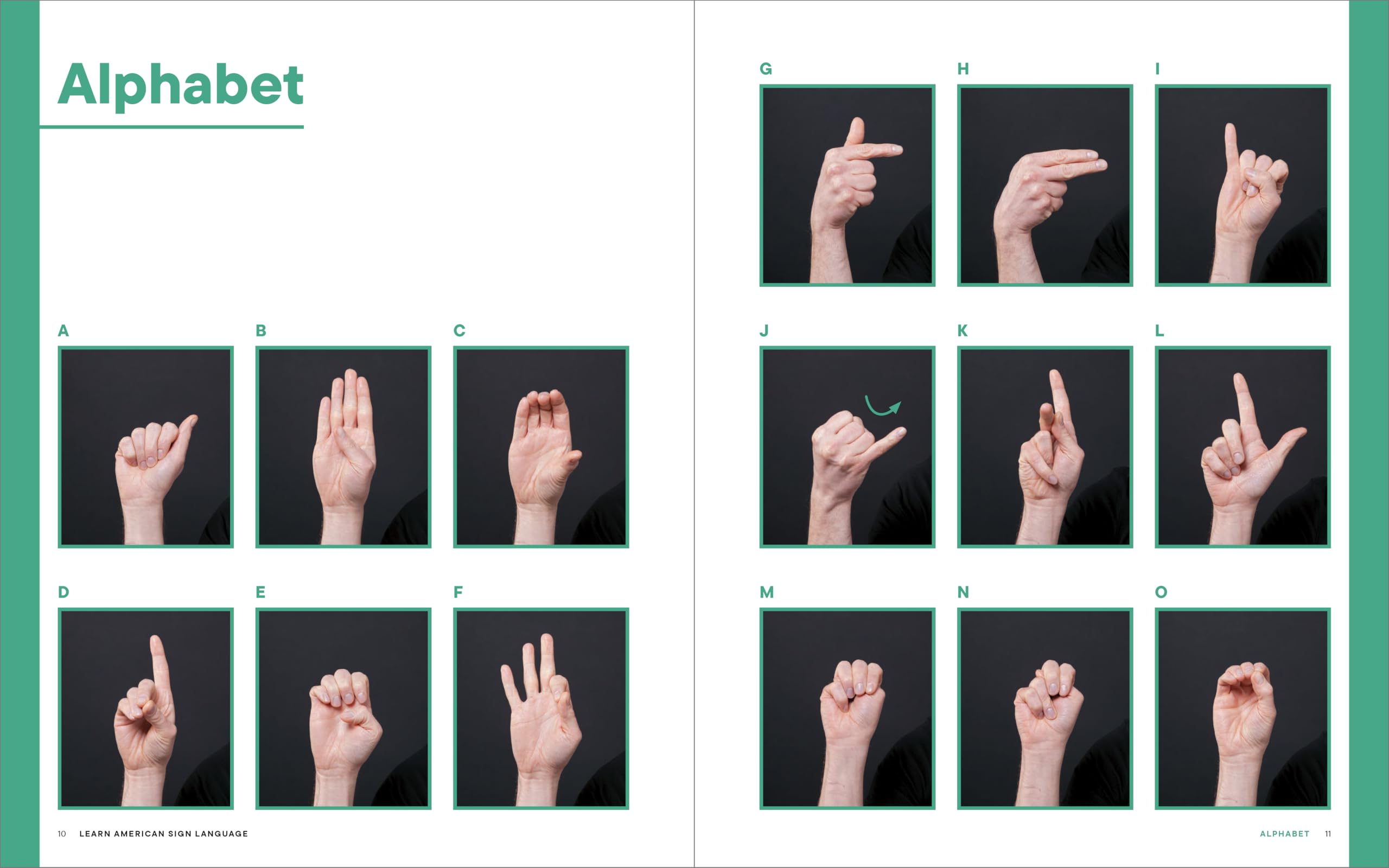 Alphabet

A

B

C

D

E

F

10 LEARN AMERICAN SIGN LANGUAGE

G

H

I

J

K

L

M

N

O

ALPHABET 11