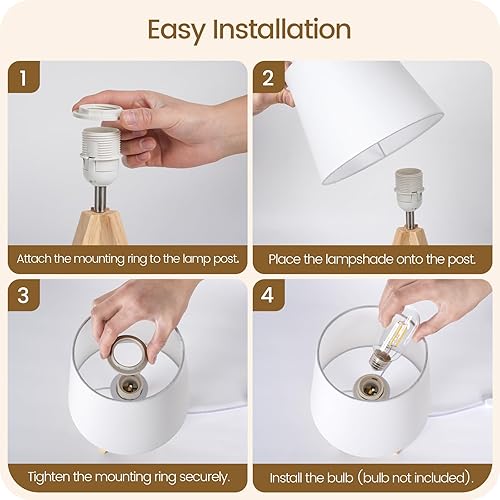 Easy Installation

1

Attach the mounting ring to the lamp post.

2

Place the lampshade onto the post.

3

Tighten the mounting ring securely.

4

Install the bulb (bulb not included).