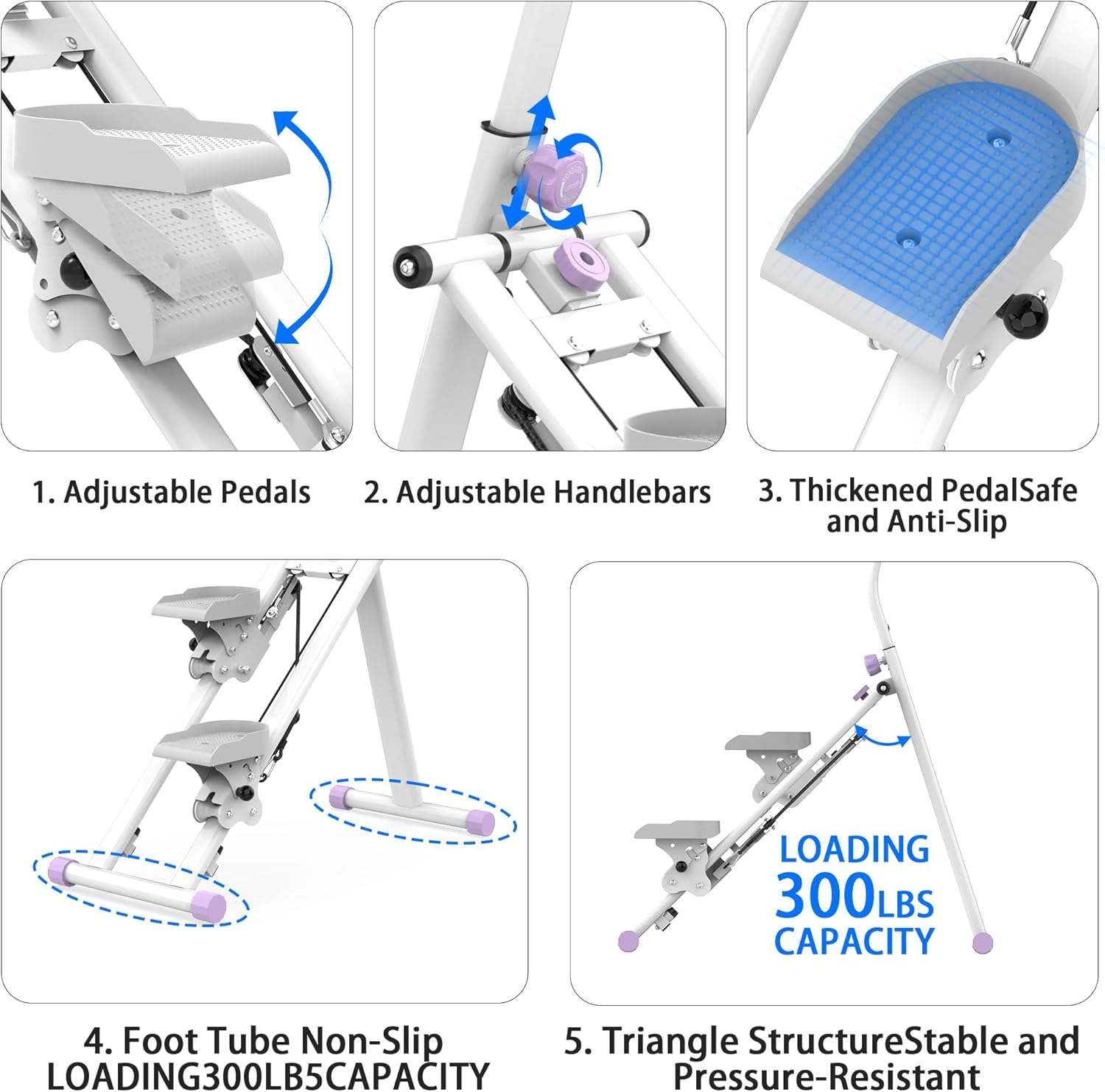 1. Adjustable Pedals

2. Adjustable Handlebars

3. Thickened PedalSafe and Anti-Slip

LOADING 300LBS CAPACITY

4. Foot Tube Non-Slip LOADING300LB5CAPACITY

5. Triangle StructureStable and Pressure-Resistant