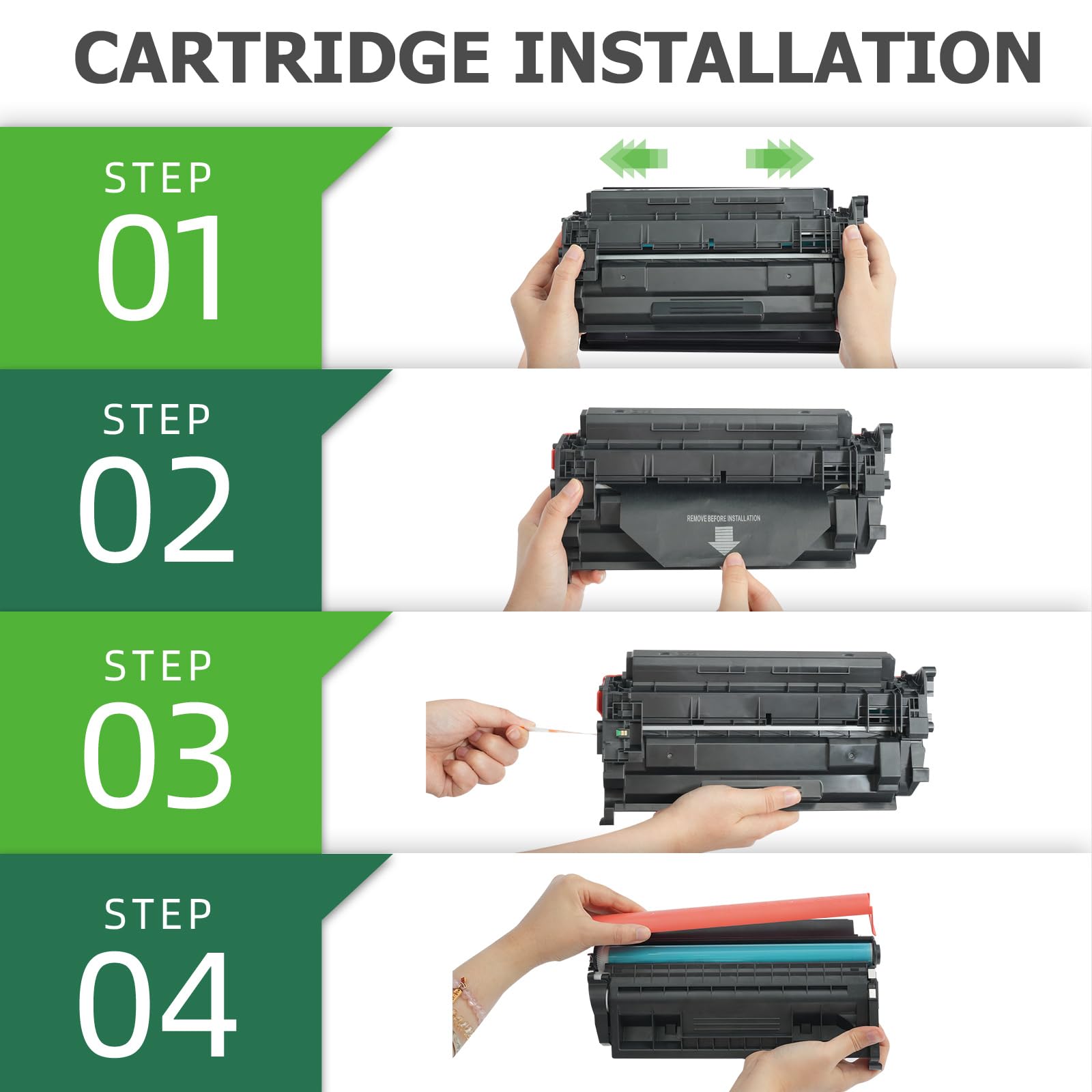 CARTRIDGE INSTALLATION

STEP
01

STEP
02

REMOVE BEFORE INSTALLATION

STEP
03

STEP
04