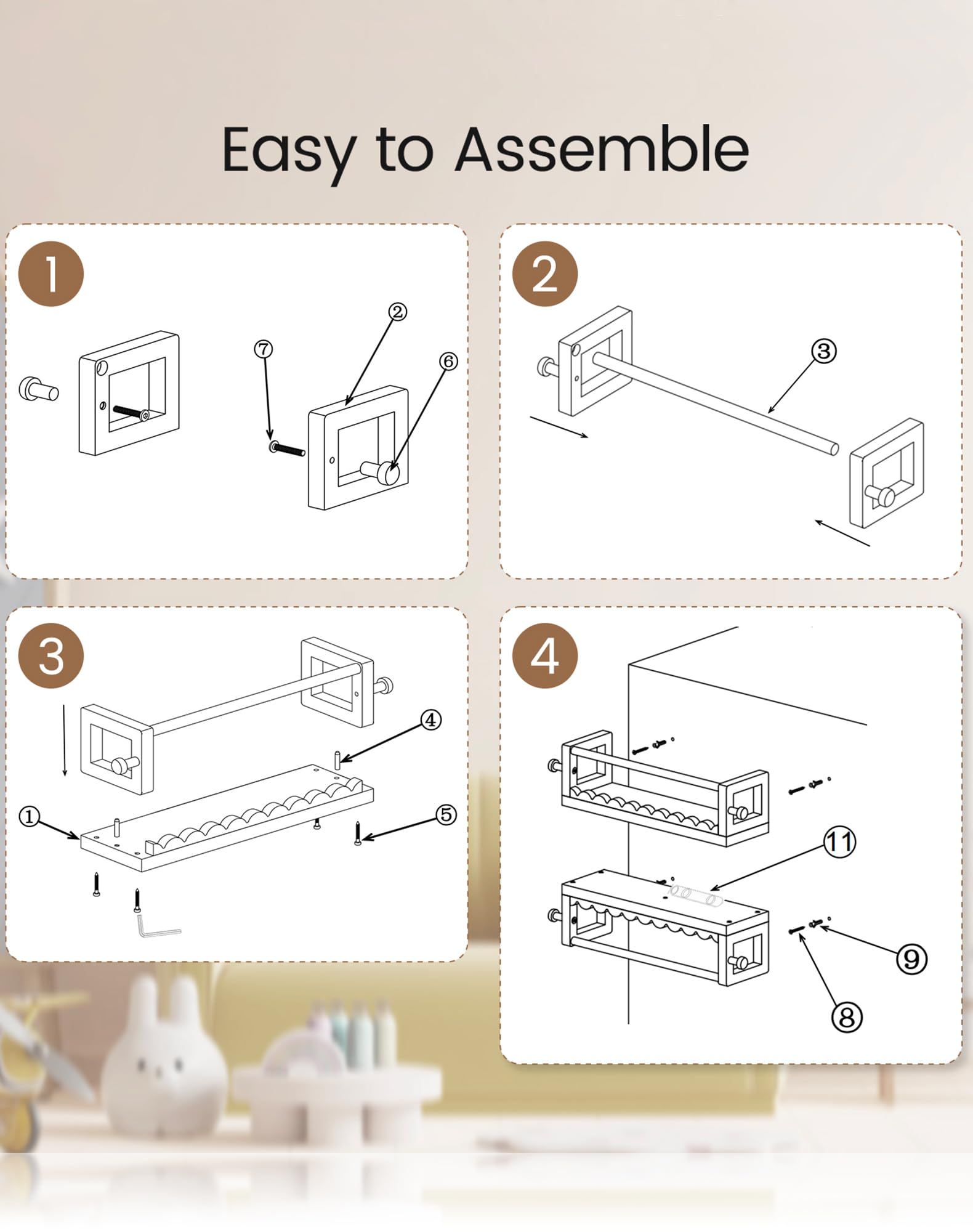 Easy to Assemble

1

⑦

②

⑥

2

③

3

④

①

⑤

4

11

⑨

⑧