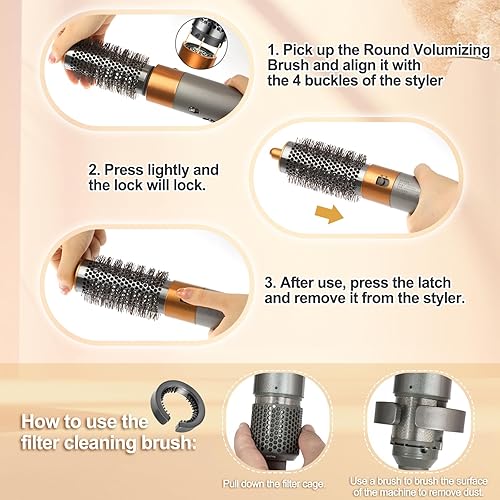 1. Pick up the Round Volumizing Brush and align it with the 4 buckles of the styler

2. Press lightly and the lock will lock.

3. After use, press the latch and remove it from the styler.

How to use the filter cleaning brush:

Pull down the filter cage.

Use a brush to brush the surface of the machine to remove dust.