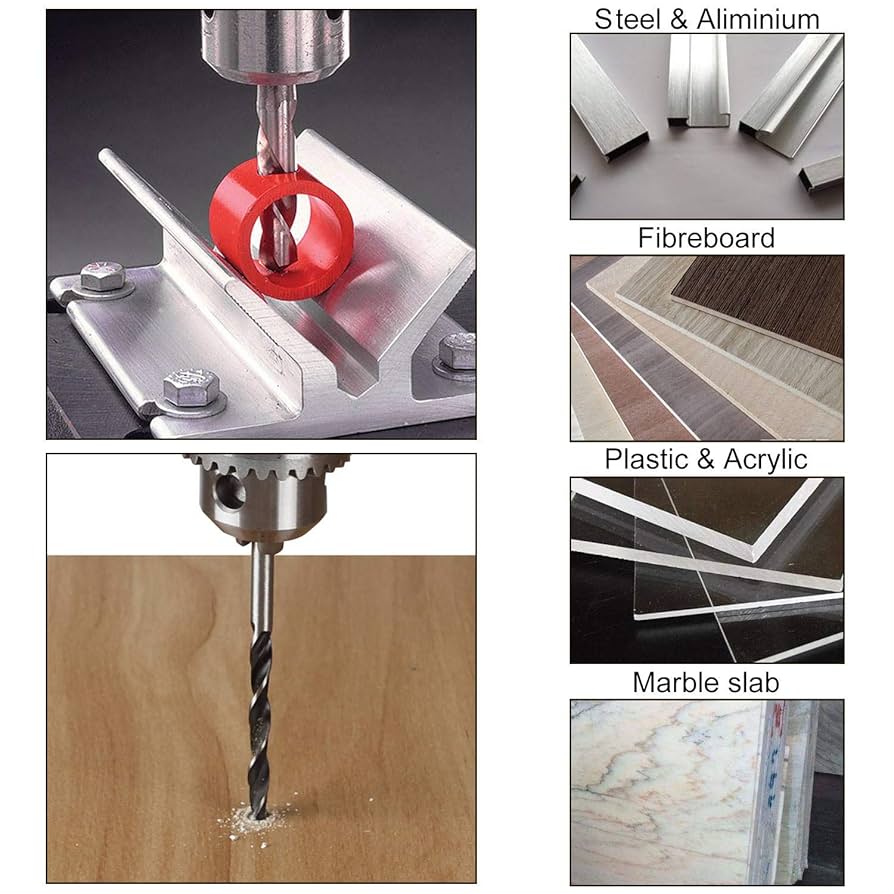 Steel & Aliminium

Fibreboard

Plastic & Acrylic

Marble slab