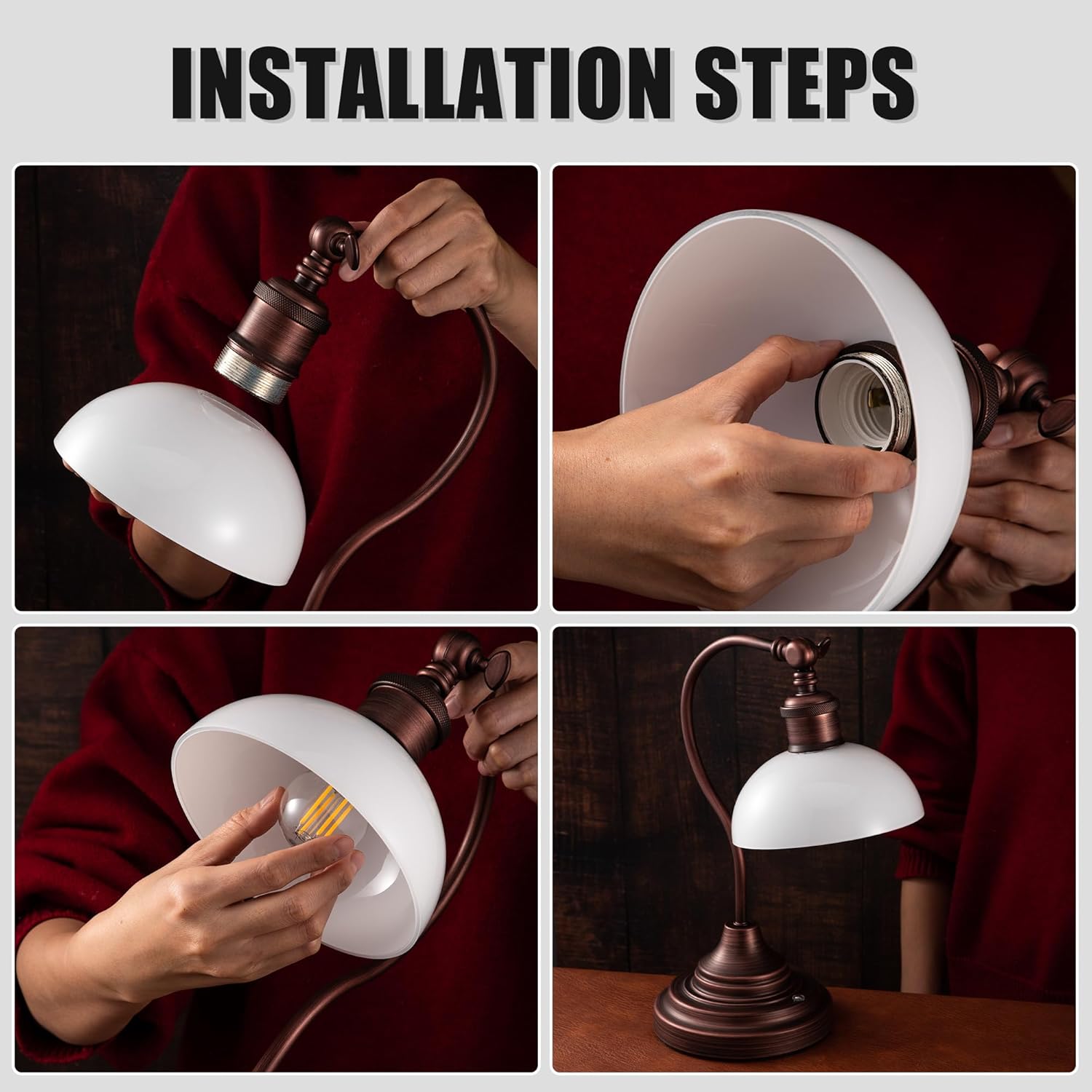 INSTALLATION STEPS