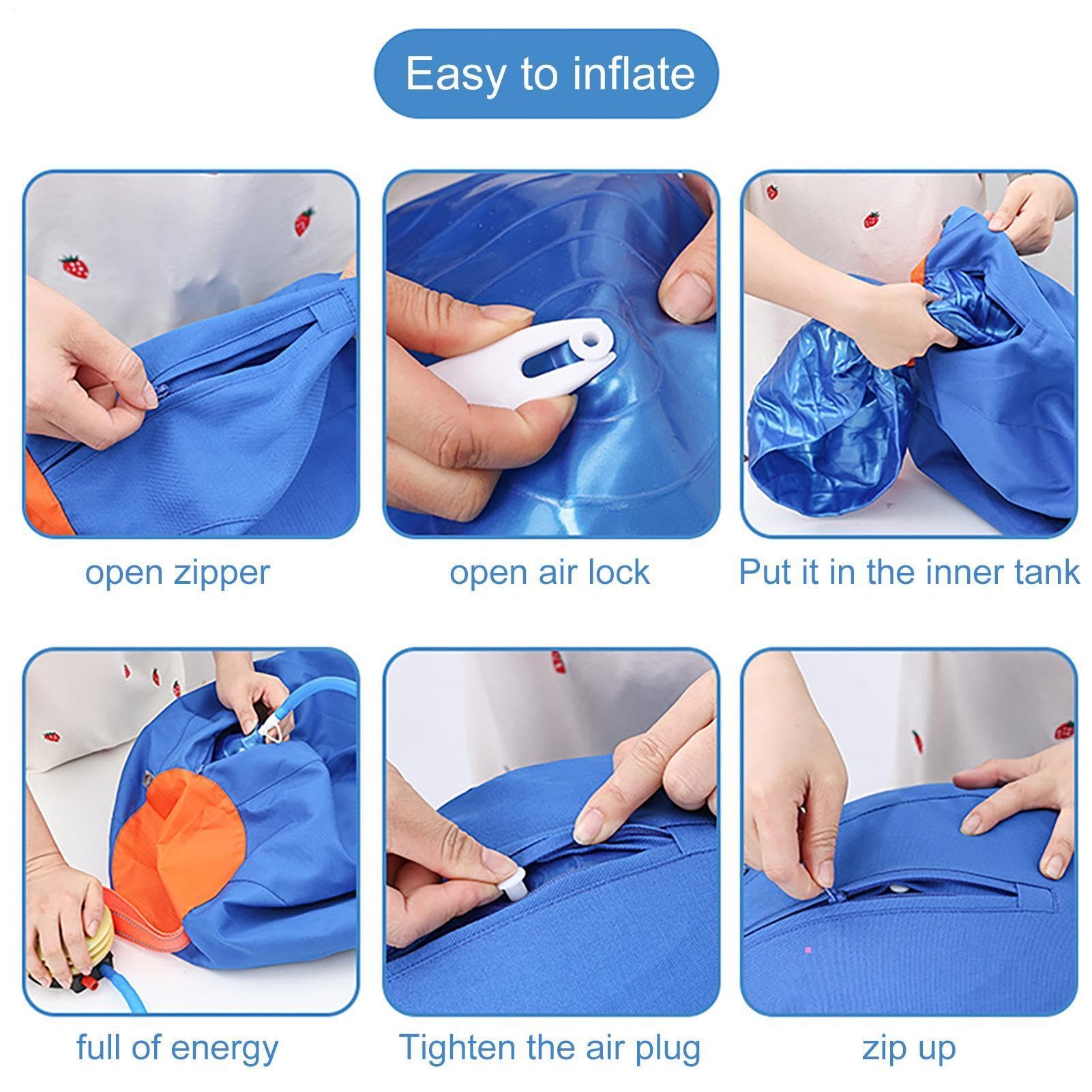 Easy to inflate

open zipper

open air lock

Put it in the inner tank

full of energy

Tighten the air plug

zip up