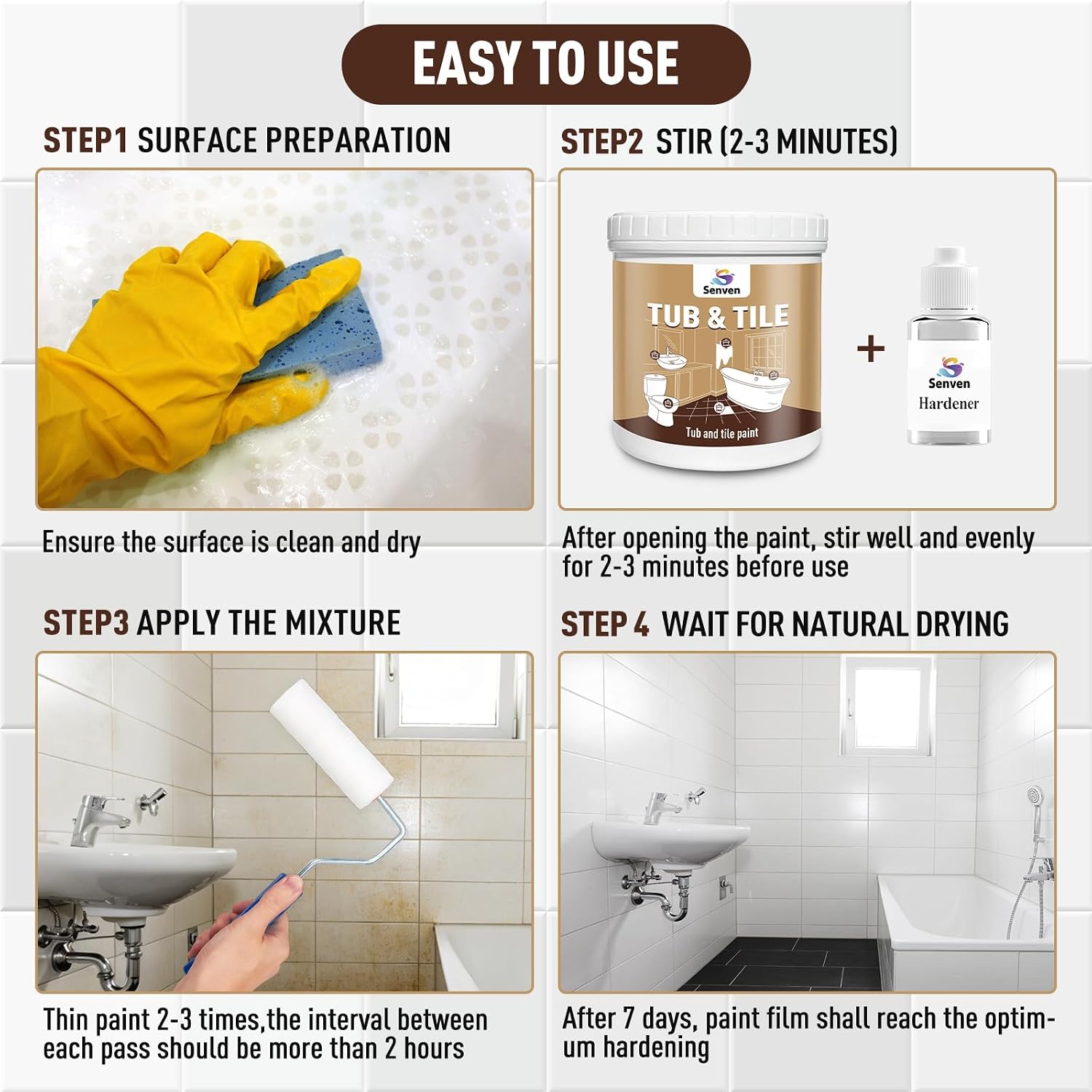 EASY TO USE

STEP1 SURFACE PREPARATION

Ensure the surface is clean and dry

STEP2 STIR (2-3 MINUTES)

Senven
TUB & TILE
Tub and tile paint

+

Senven
Hardener

After opening the paint, stir well and evenly for 2-3 minutes before use

STEP3 APPLY THE MIXTURE

Thin paint 2-3 times,the interval between each pass should be more than 2 hours

STEP 4 WAIT FOR NATURAL DRYING

After 7 days, paint film shall reach the optimum hardening