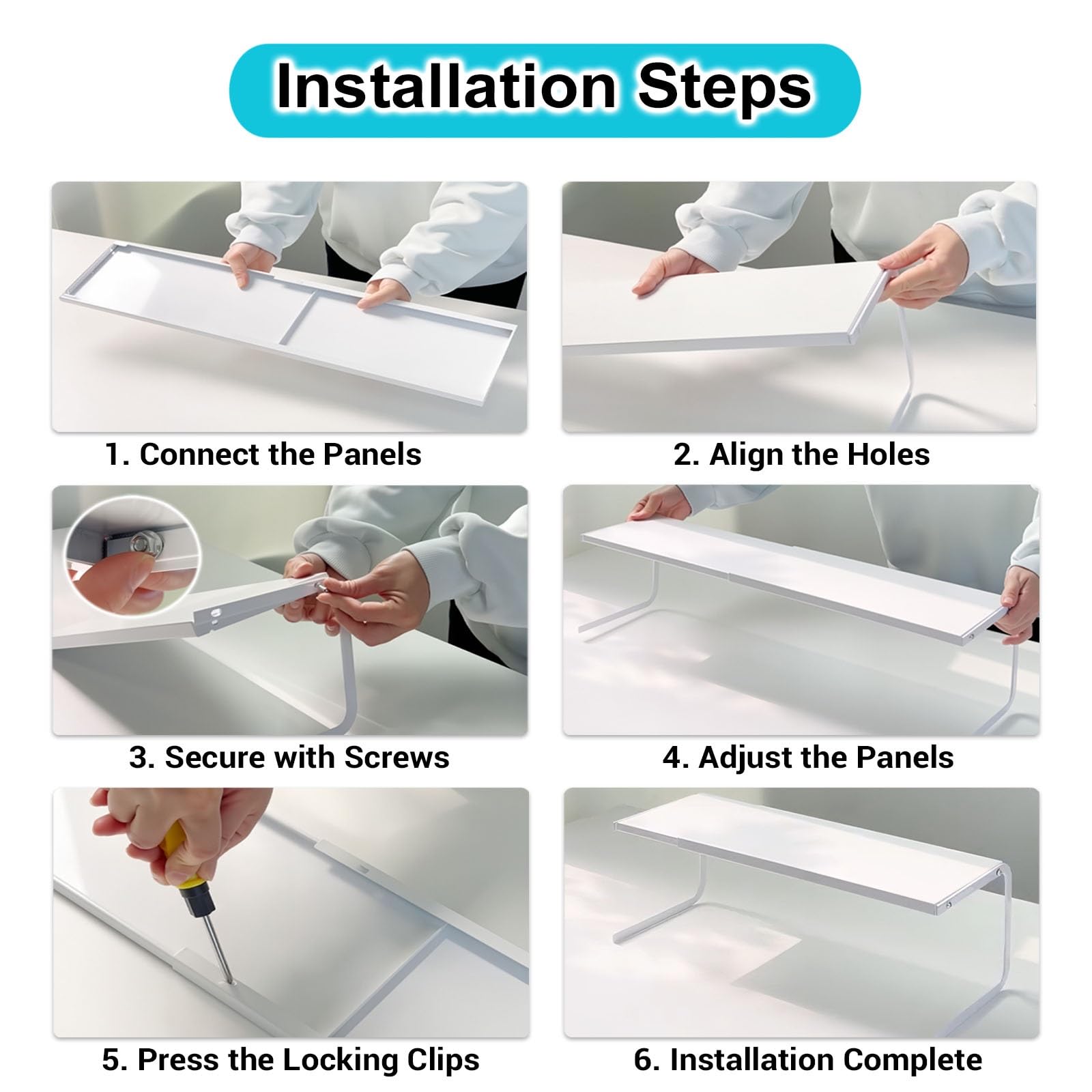 Installation Steps

1. Connect the Panels

2. Align the Holes

3. Secure with Screws

4. Adjust the Panels

5. Press the Locking Clips

6. Installation Complete