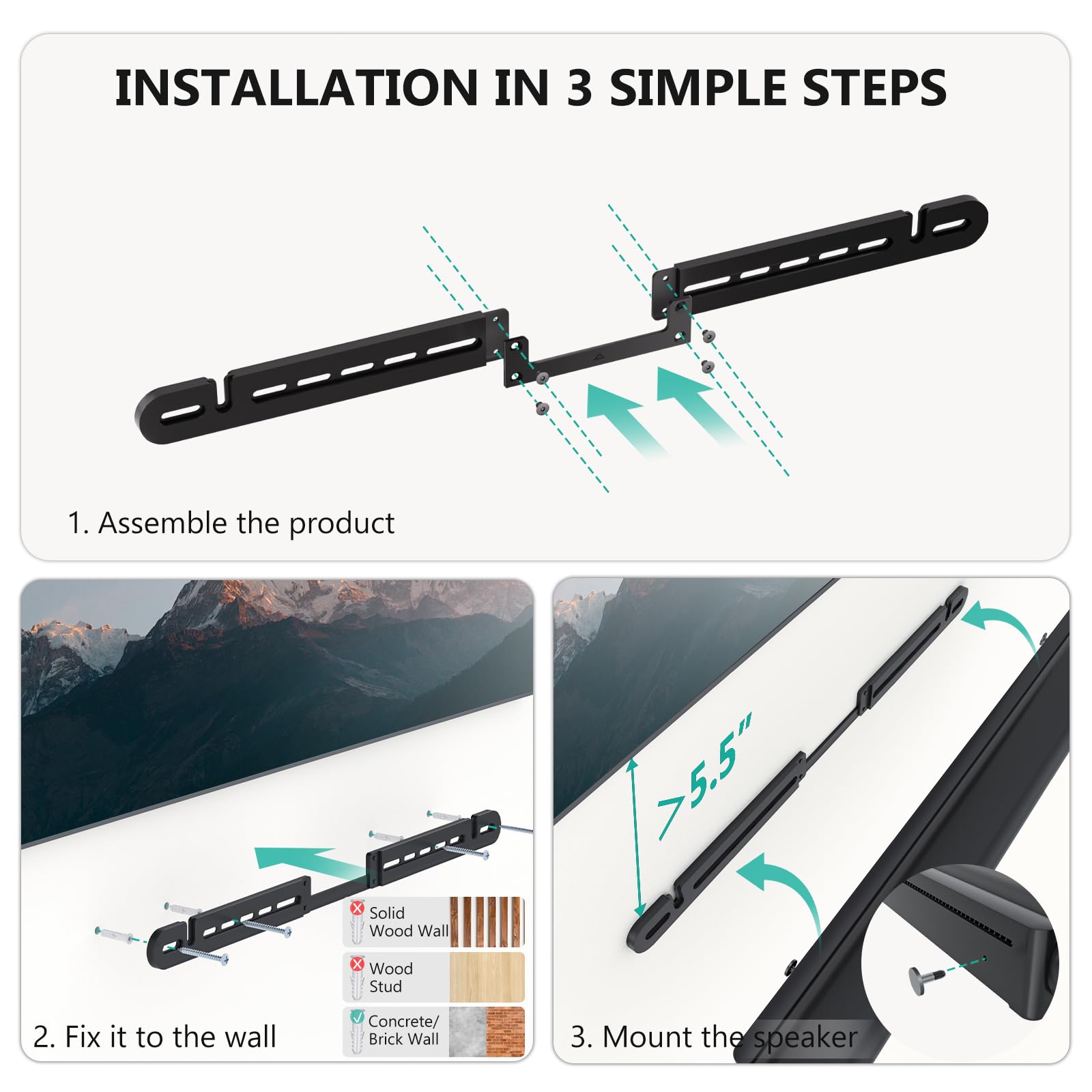 INSTALLATION IN 3 SIMPLE STEPS

1. Assemble the product

Solid Wood Wall

Wood Stud

Concrete/ Brick Wall

2. Fix it to the wall

>5.5"

3. Mount the speaker