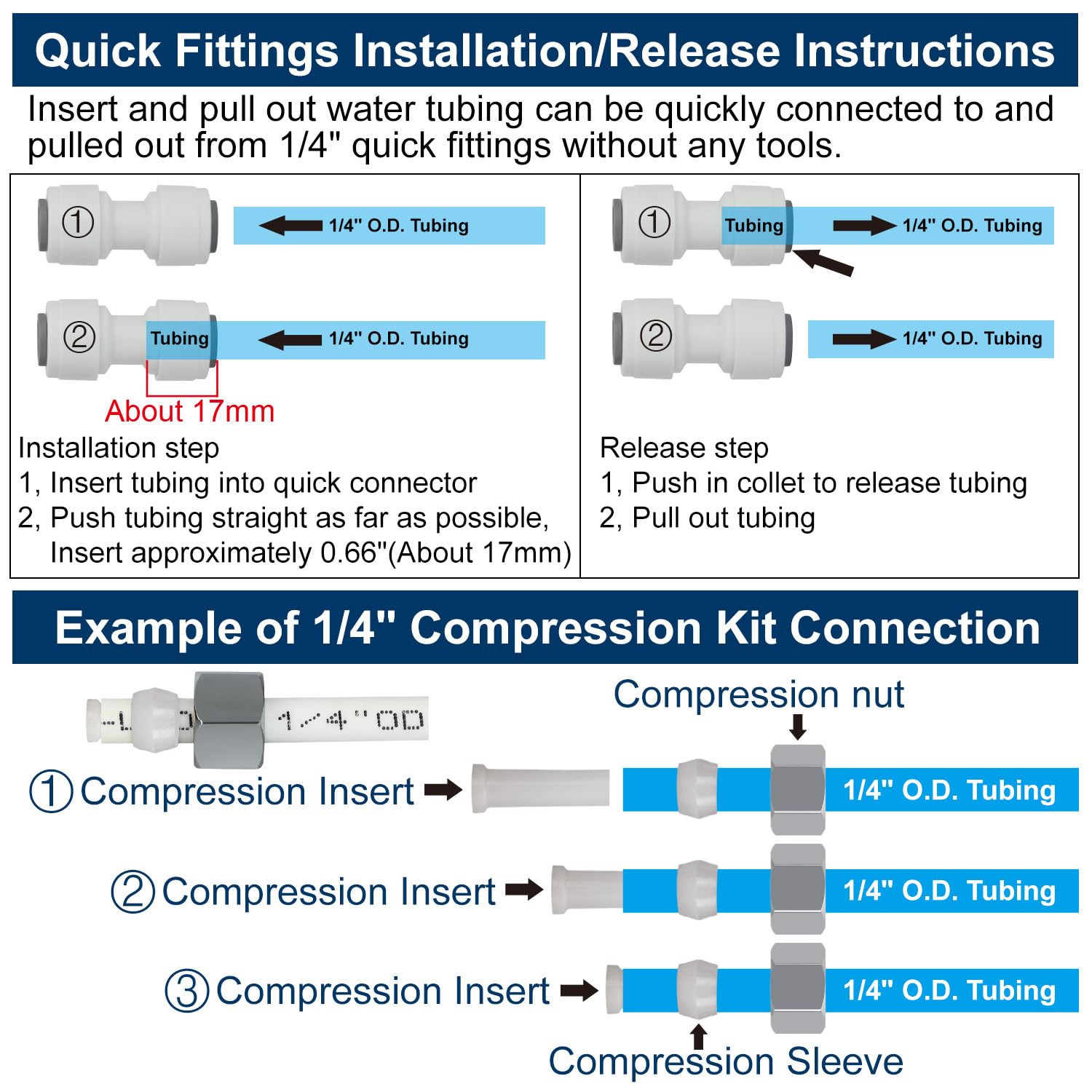 Quick Fittings Installation/Release Instructions

Insert and pull out water tubing can be quickly connected to and pulled out from 1/4" quick fittings without any tools.

①
1/4" O.D. Tubing

② Tubing
1/4" O.D. Tubing

About 17mm

Installation step
1, Insert tubing into quick connector
2, Push tubing straight as far as possible, Insert approximately 0.66"(About 17mm)

① Tubing
1/4" O.D. Tubing

②
1/4" O.D. Tubing

Release step
1, Push in collet to release tubing
2, Pull out tubing

Example of 1/4" Compression Kit Connection

1/4"OD

Compression nut

①Compression Insert
1/4" O.D. Tubing

②Compression Insert
1/4" O.D. Tubing

③Compression Insert
1/4" O.D. Tubing

Compression Sleeve