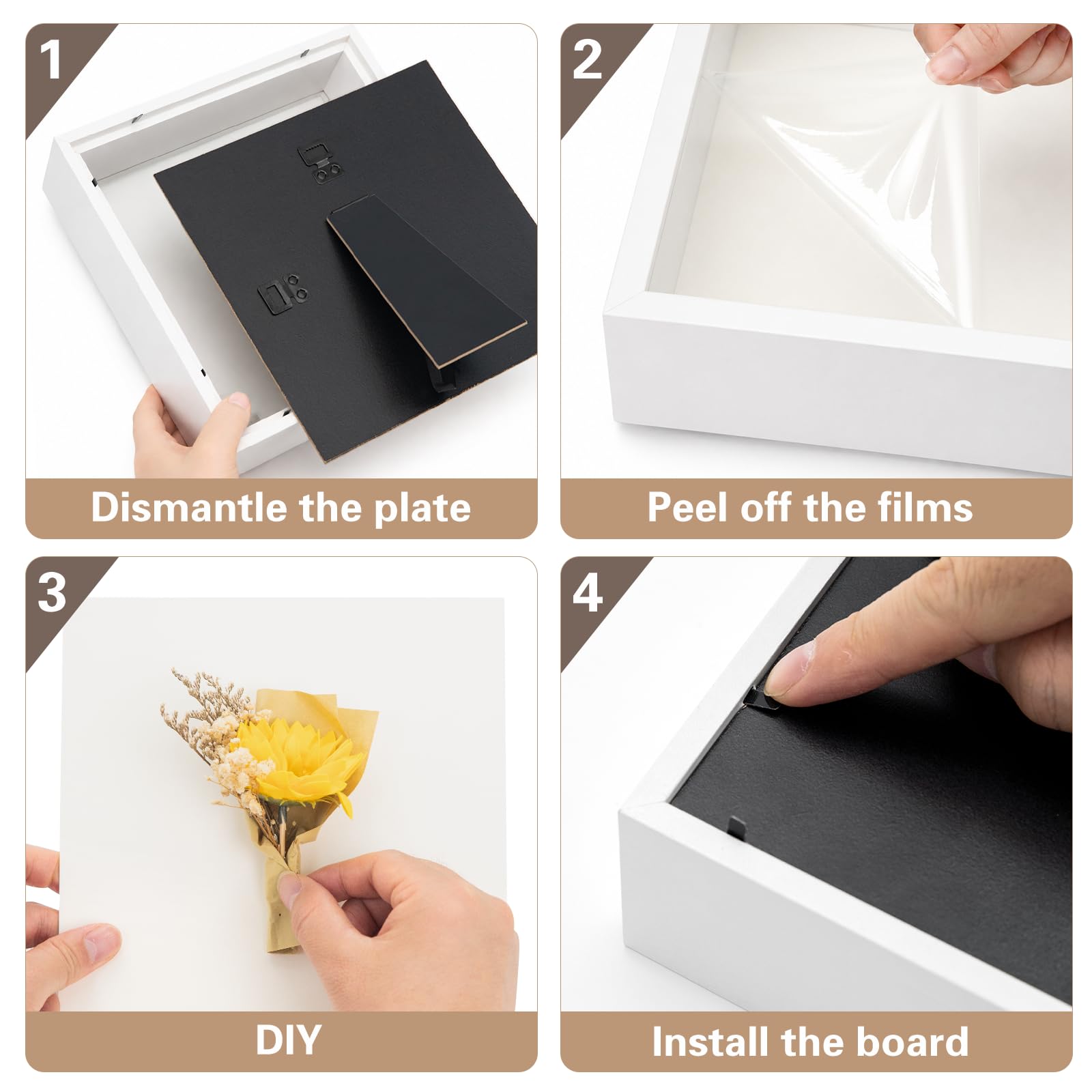 1

Dismantle the plate

2

Peel off the films

3

DIY

4

Install the board