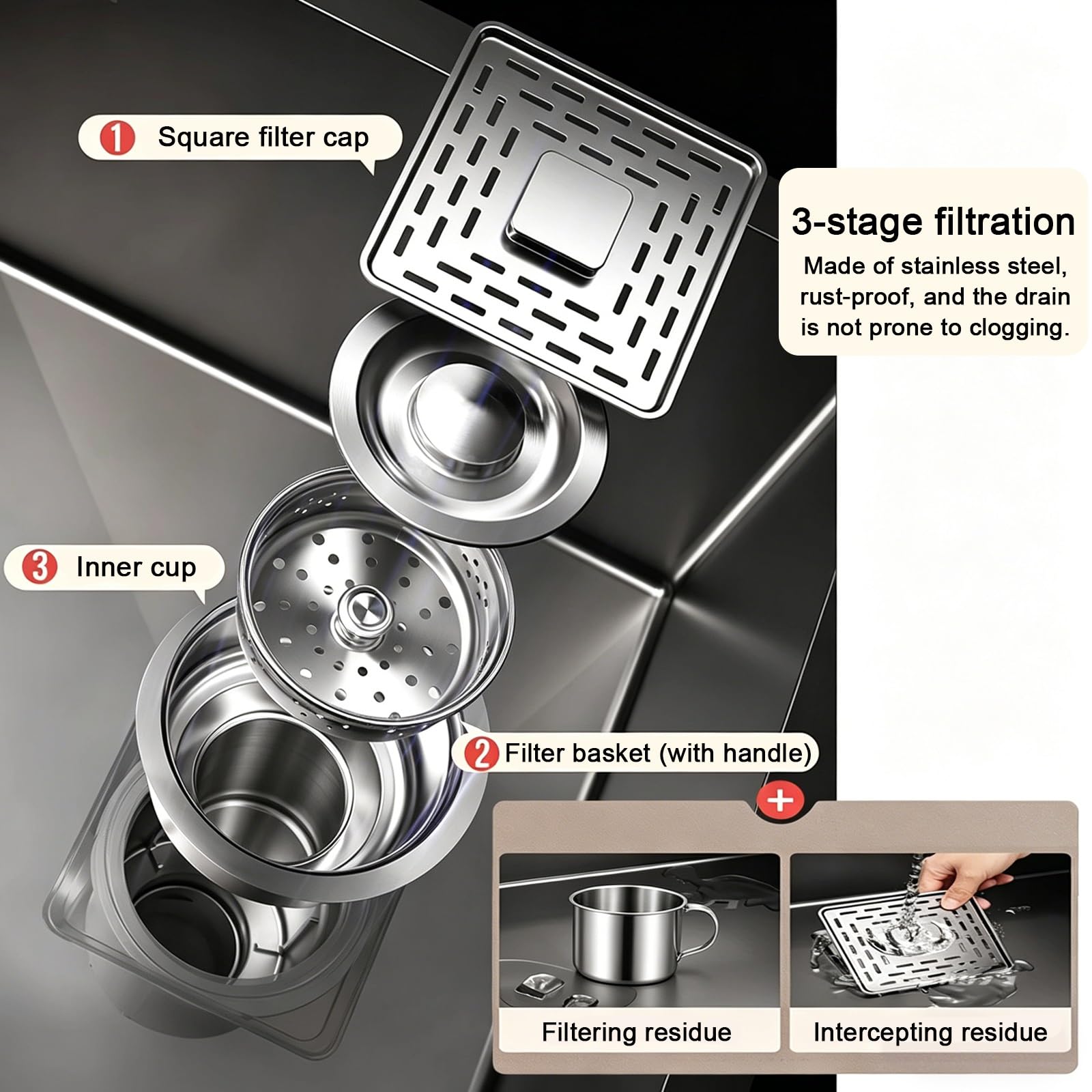 1 Square filter cap

3-stage filtration
Made of stainless steel, rust-proof, and the drain is not prone to clogging.

3 Inner cup

2 Filter basket (with handle)

+

Filtering residue

Intercepting residue