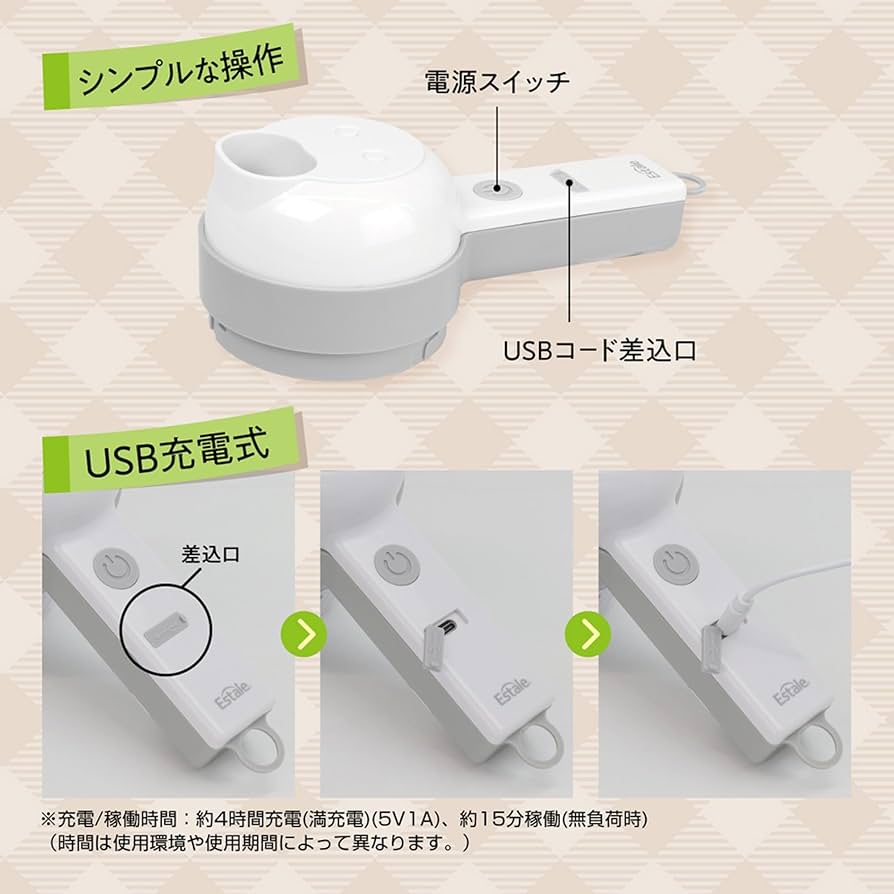 シンプルな操作

電源スイッチ

Estale

USBコード差込口

USB充電式

差込口

Estale

Estale

Estale

※充電/稼働時間：約4時間充電(満充電)(5V1A)、約15分稼働(無負荷時)
（時間は使用環境や使用期間によって異なります。）