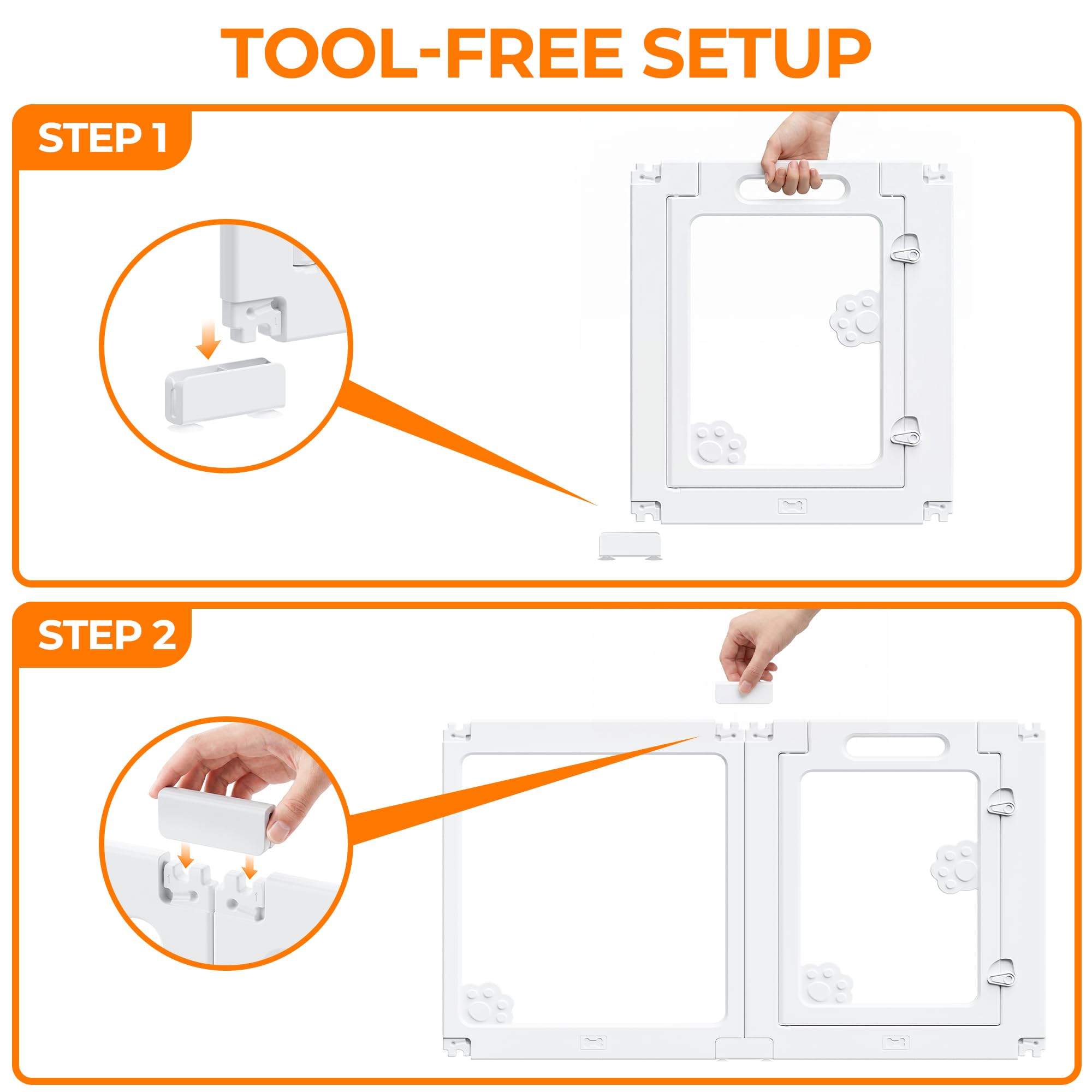 TOOL-FREE SETUP

STEP 1

STEP 2