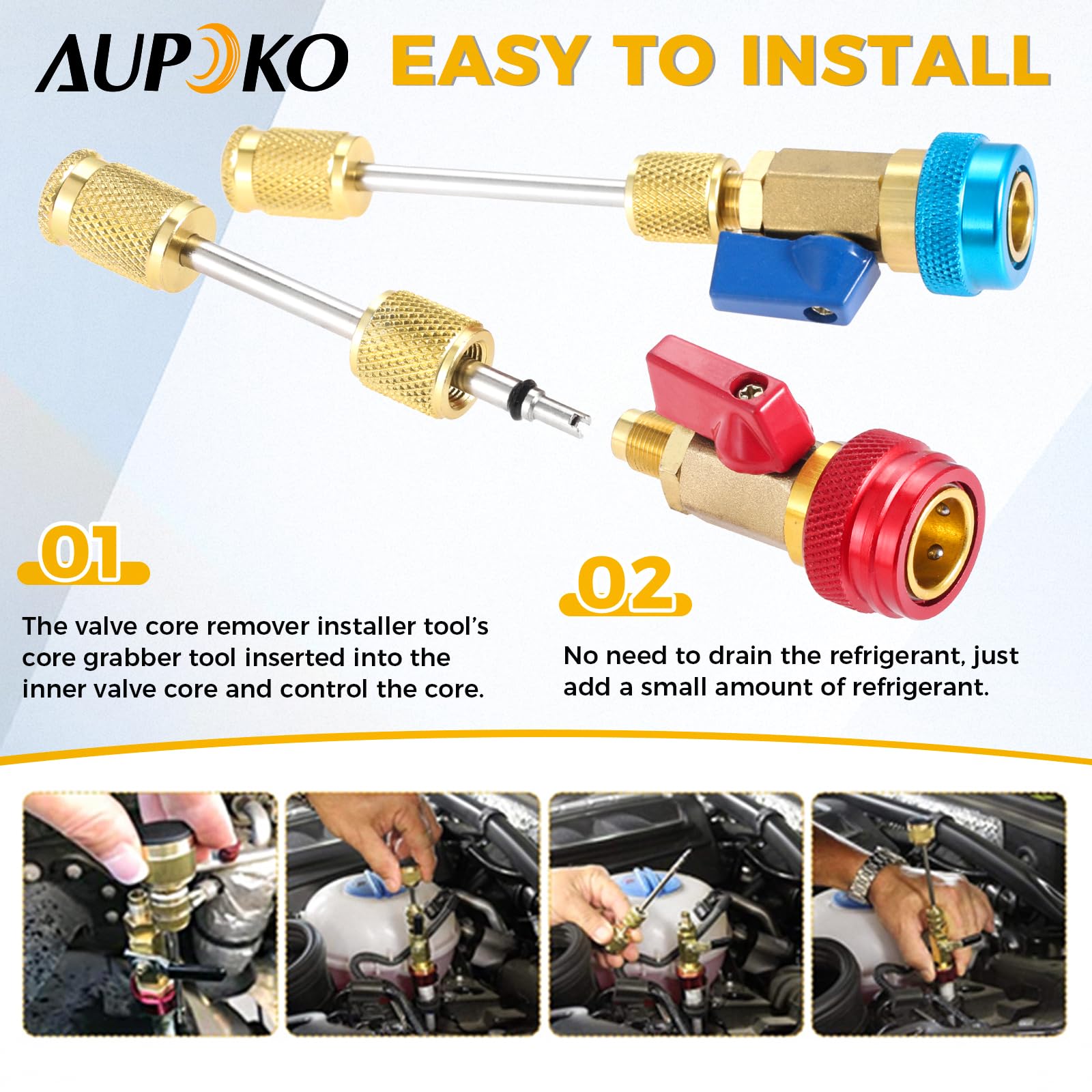 AUPOKO EASY TO INSTALL

01

The valve core remover installer tool's core grabber tool inserted into the inner valve core and control the core.

02

No need to drain the refrigerant, just add a small amount of refrigerant.