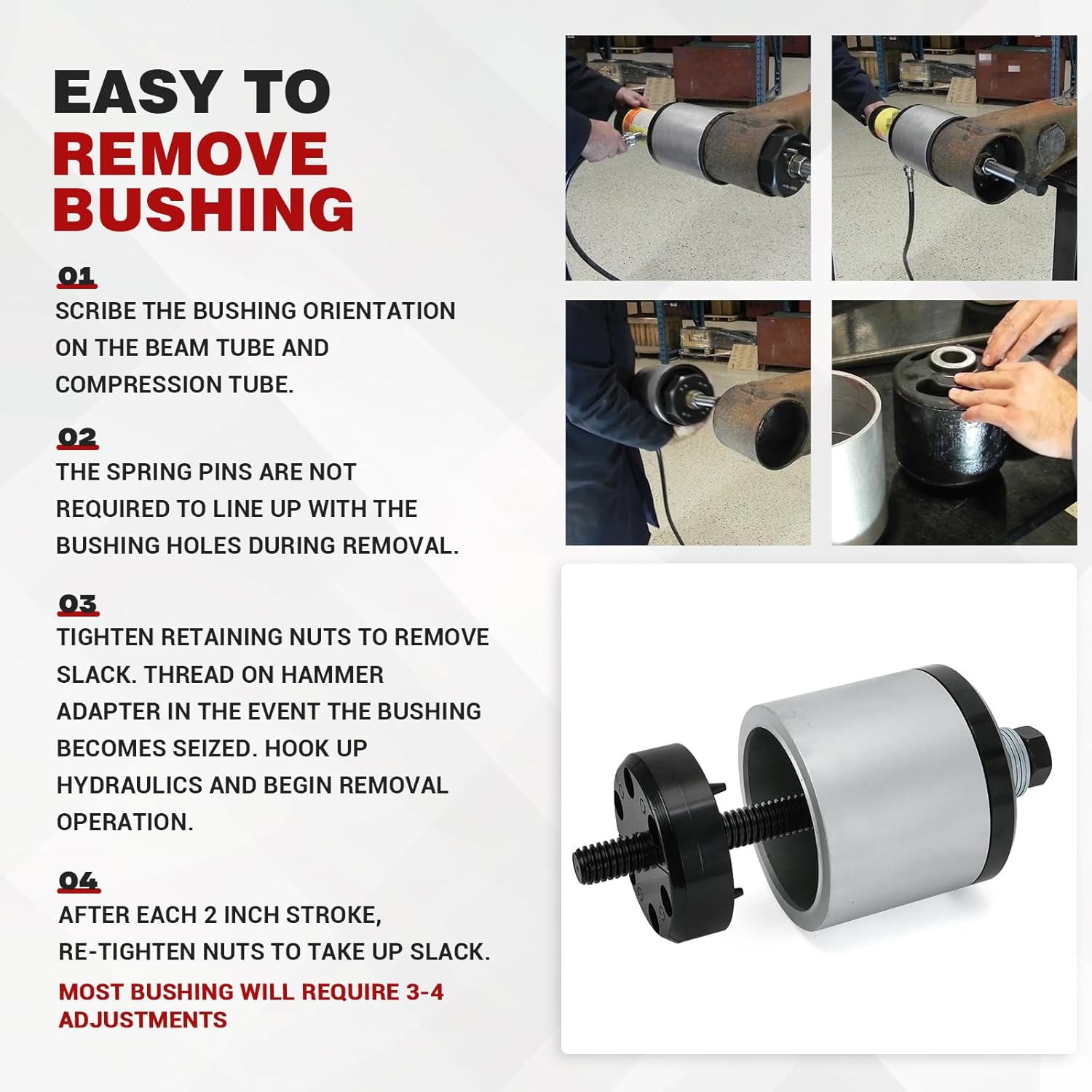 EASY TO
REMOVE
BUSHING

01
SCRIBE THE BUSHING ORIENTATION ON THE BEAM TUBE AND COMPRESSION TUBE.

02
THE SPRING PINS ARE NOT REQUIRED TO LINE UP WITH THE BUSHING HOLES DURING REMOVAL.

03
TIGHTEN RETAINING NUTS TO REMOVE SLACK. THREAD ON HAMMER ADAPTER IN THE EVENT THE BUSHING BECOMES SEIZED. HOOK UP HYDRAULICS AND BEGIN REMOVAL OPERATION.

04
AFTER EACH 2 INCH STROKE, RE-TIGHTEN NUTS TO TAKE UP SLACK.

MOST BUSHING WILL REQUIRE 3-4 ADJUSTMENTS