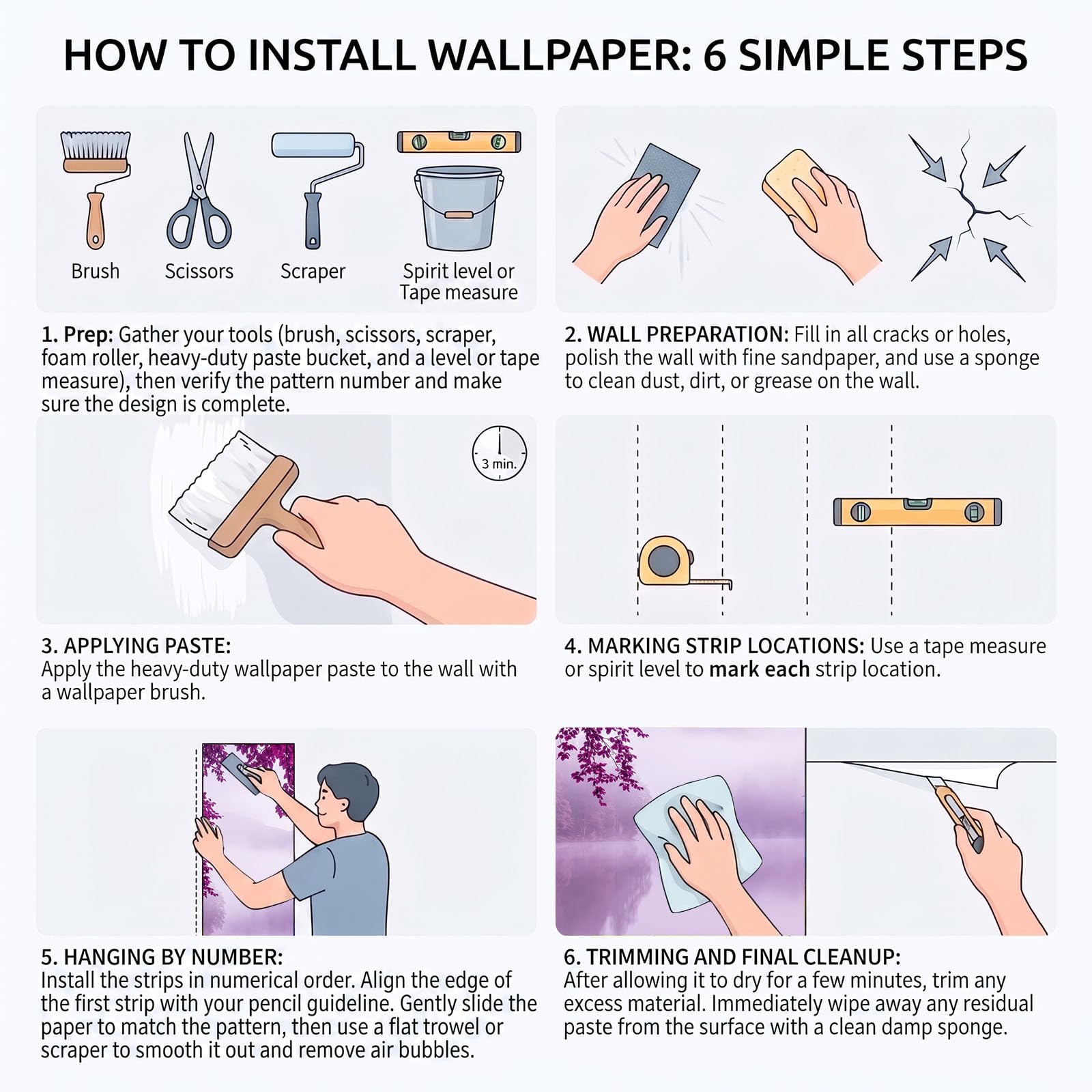 HOW TO INSTALL WALLPAPER: 6 SIMPLE STEPS

Brush

Scissors

Scraper

Spirit level or Tape measure

1. Prep: Gather your tools (brush, scissors, scraper, foam roller, heavy-duty paste bucket, and a level or tape measure), then verify the pattern number and make sure the design is complete.

2. WALL PREPARATION: Fill in all cracks or holes, polish the wall with fine sandpaper, and use a sponge to clean dust, dirt, or grease on the wall.

3 min.

3. APPLYING PASTE:
Apply the heavy-duty wallpaper paste to the wall with a wallpaper brush.

4. MARKING STRIP LOCATIONS: Use a tape measure or spirit level to mark each strip location.

5. HANGING BY NUMBER:
Install the strips in numerical order. Align the edge of the first strip with your pencil guideline. Gently slide the paper to match the pattern, then use a flat trowel or scraper to smooth it out and remove air bubbles.

6. TRIMMING AND FINAL CLEANUP:
After allowing it to dry for a few minutes, trim any excess material. Immediately wipe away any residual paste from the surface with a clean damp sponge.