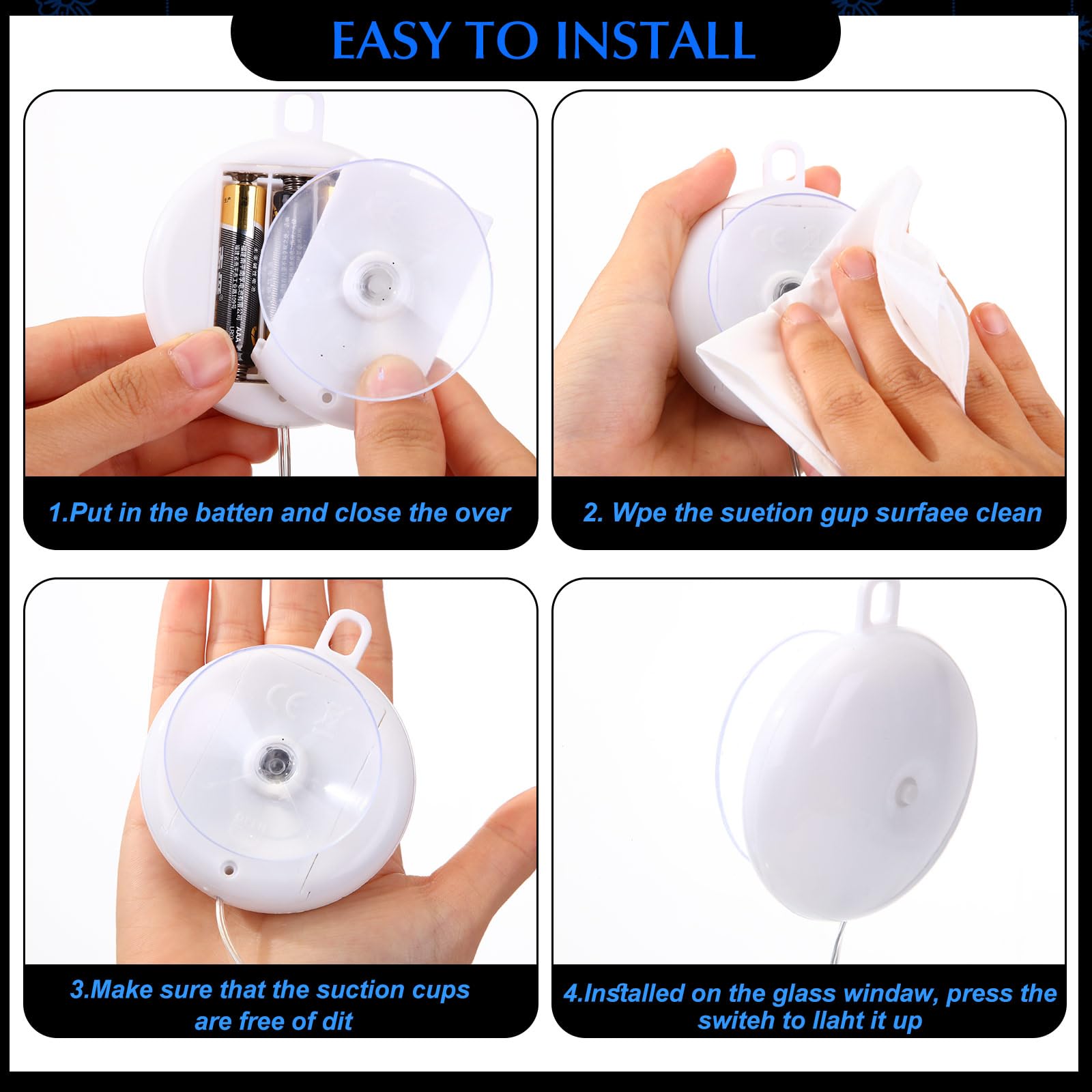 EASY TO INSTALL

1.Put in the batten and close the over

2. Wpe the suetion gup surfaee clean

3.Make sure that the suction cups are free of dit

4.Installed on the glass windaw, press the switeh to llaht it up