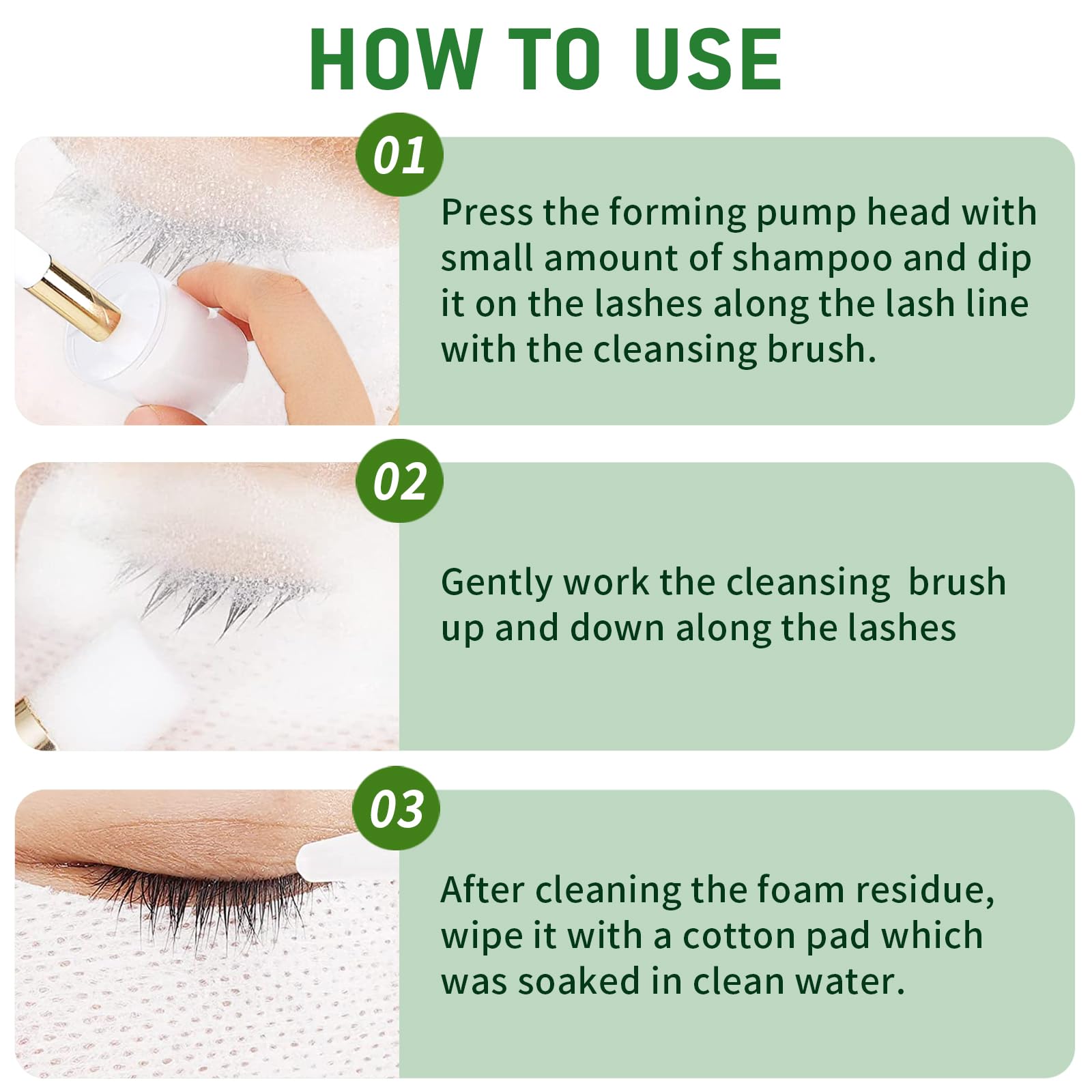 HOW TO USE

01

Press the forming pump head with small amount of shampoo and dip it on the lashes along the lash line with the cleansing brush.

02

Gently work the cleansing  brush up and down along the lashes

03

After cleaning the foam residue, wipe it with a cotton pad which was soaked in clean water.