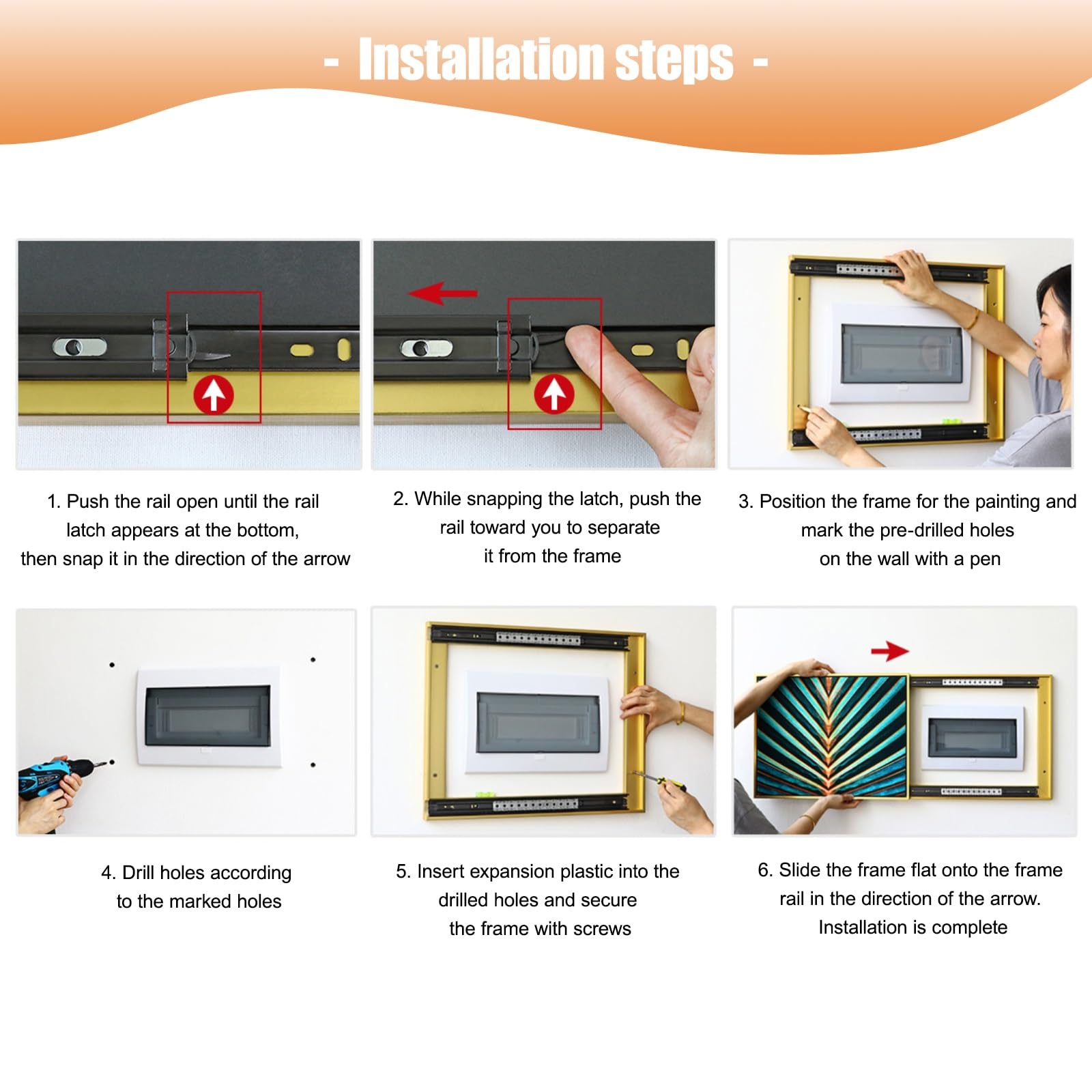 - Installation steps -

1. Push the rail open until the rail latch appears at the bottom, then snap it in the direction of the arrow

2. While snapping the latch, push the rail toward you to separate it from the frame

3. Position the frame for the painting and mark the pre-drilled holes on the wall with a pen

4. Drill holes according to the marked holes

5. Insert expansion plastic into the drilled holes and secure the frame with screws

6. Slide the frame flat onto the frame rail in the direction of the arrow. Installation is complete