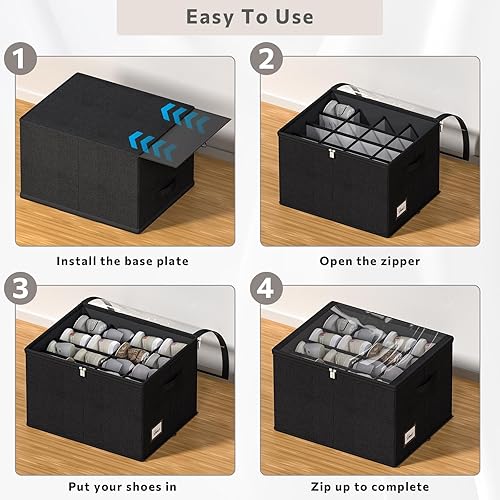 Easy To Use

1

Install the base plate

2

Open the zipper

3

Put your shoes in

4

Zip up to complete