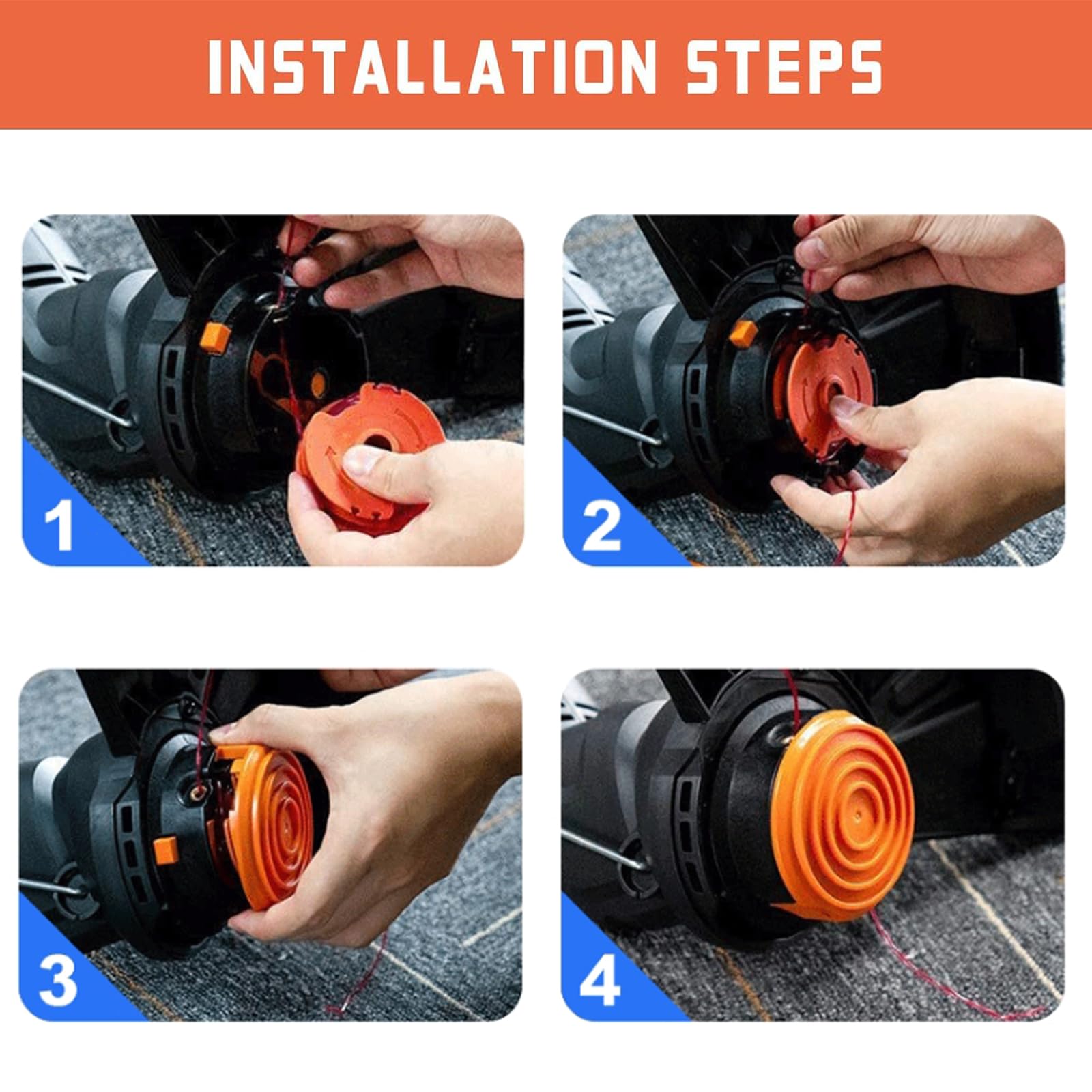 INSTALLATION STEPS

1

2

3

4