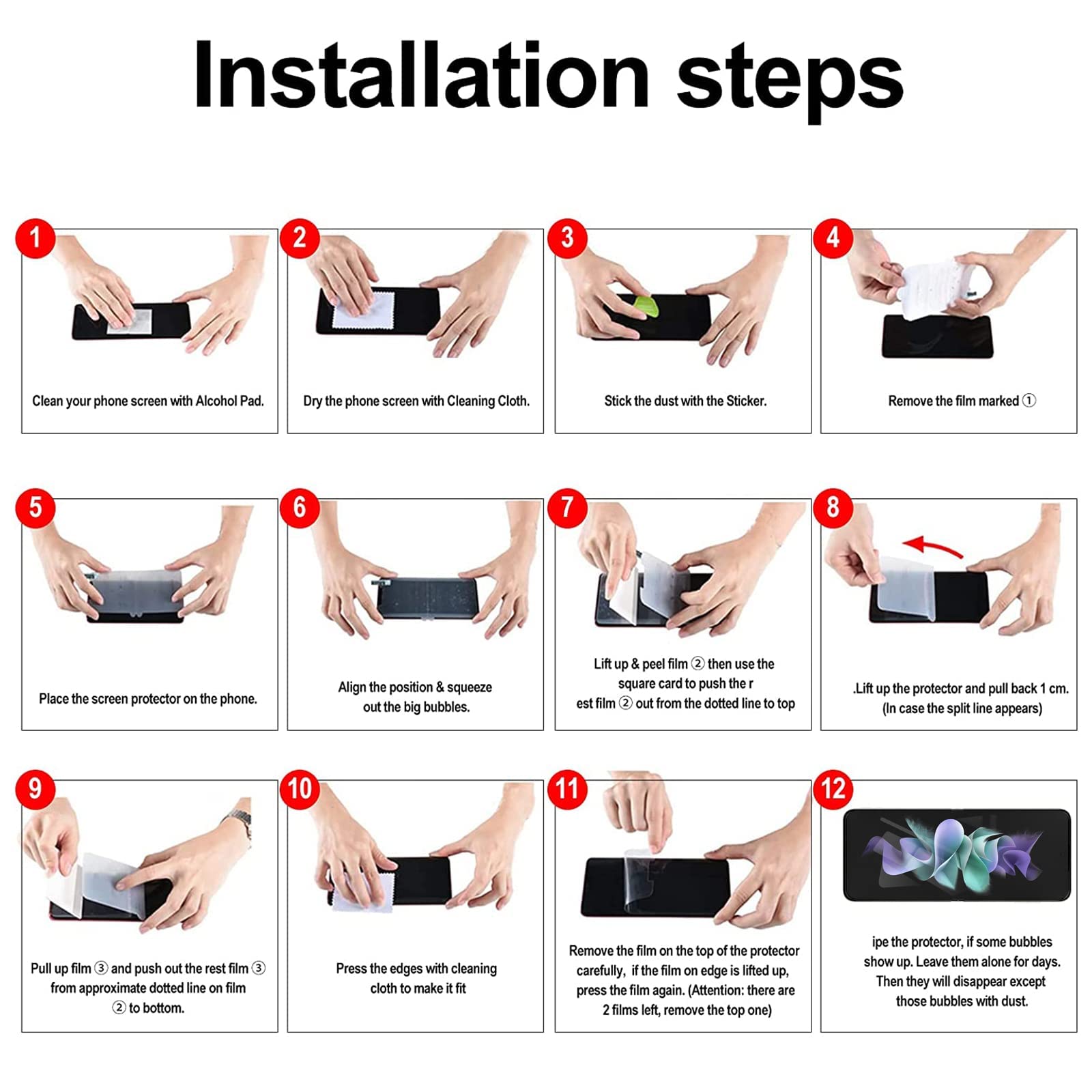 Installation steps

1

Clean your phone screen with Alcohol Pad.

2

Dry the phone screen with Cleaning Cloth.

3

Stick the dust with the Sticker.

4

Remove the film marked ①

5

Place the screen protector on the phone.

6

Align the position & squeeze out the big bubbles.

7

Lift up & peel film ② then use the square card to push the r est film ② out from the dotted line to top

8

.Lift up the protector and pull back 1 cm. (In case the split line appears)

9

Pull up film ③ and push out the rest film ③ from approximate dotted line on film ② to bottom.

10

Press the edges with cleaning cloth to make it fit

11

Remove the film on the top of the protector carefully, if the film on edge is lifted up, press the film again. (Attention: there are 2 films left, remove the top one)

12

ipe the protector, if some bubbles show up. Leave them alone for days. Then they will disappear except those bubbles with dust.