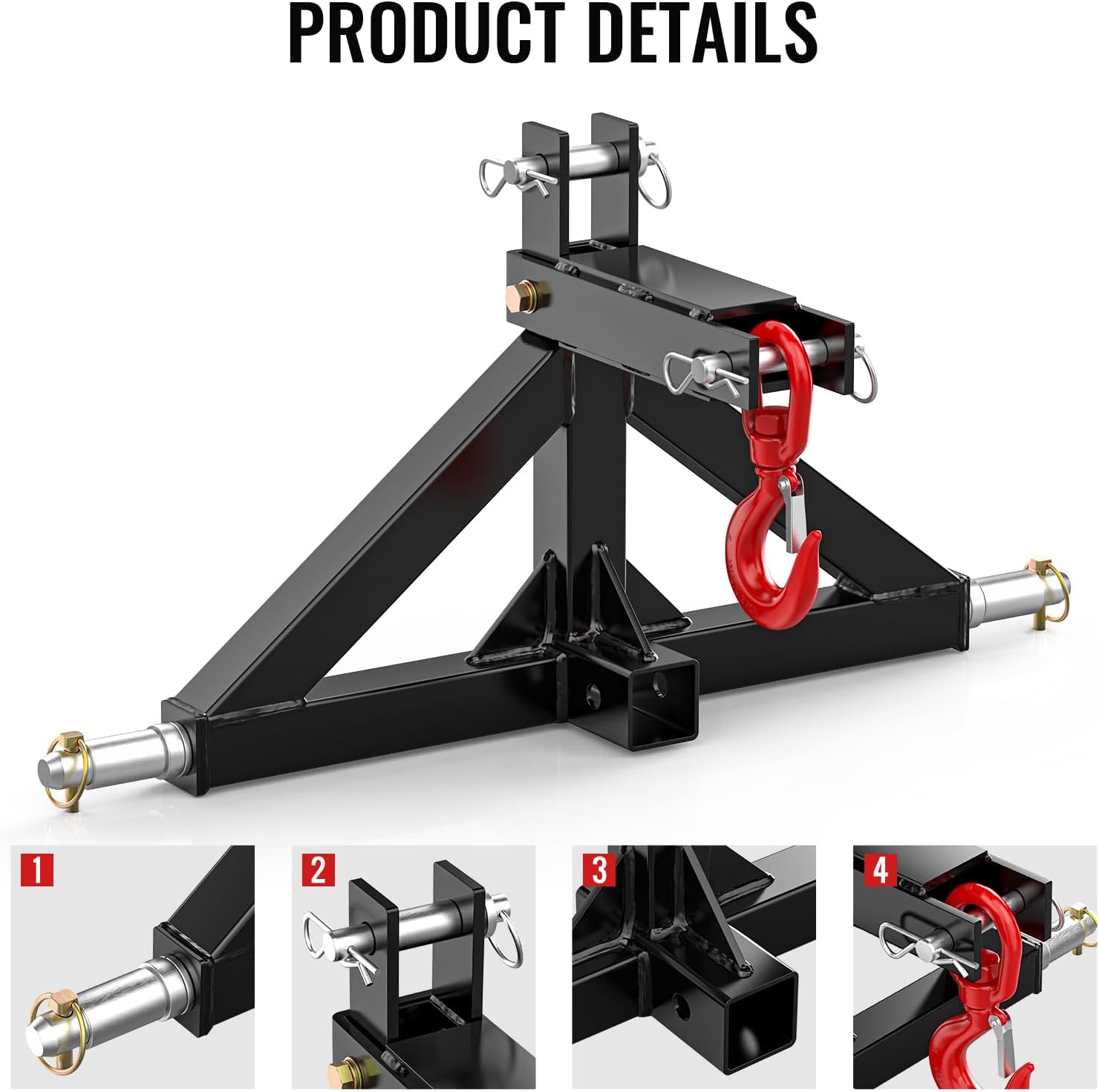 PRODUCT DETAILS

1

2

3

4