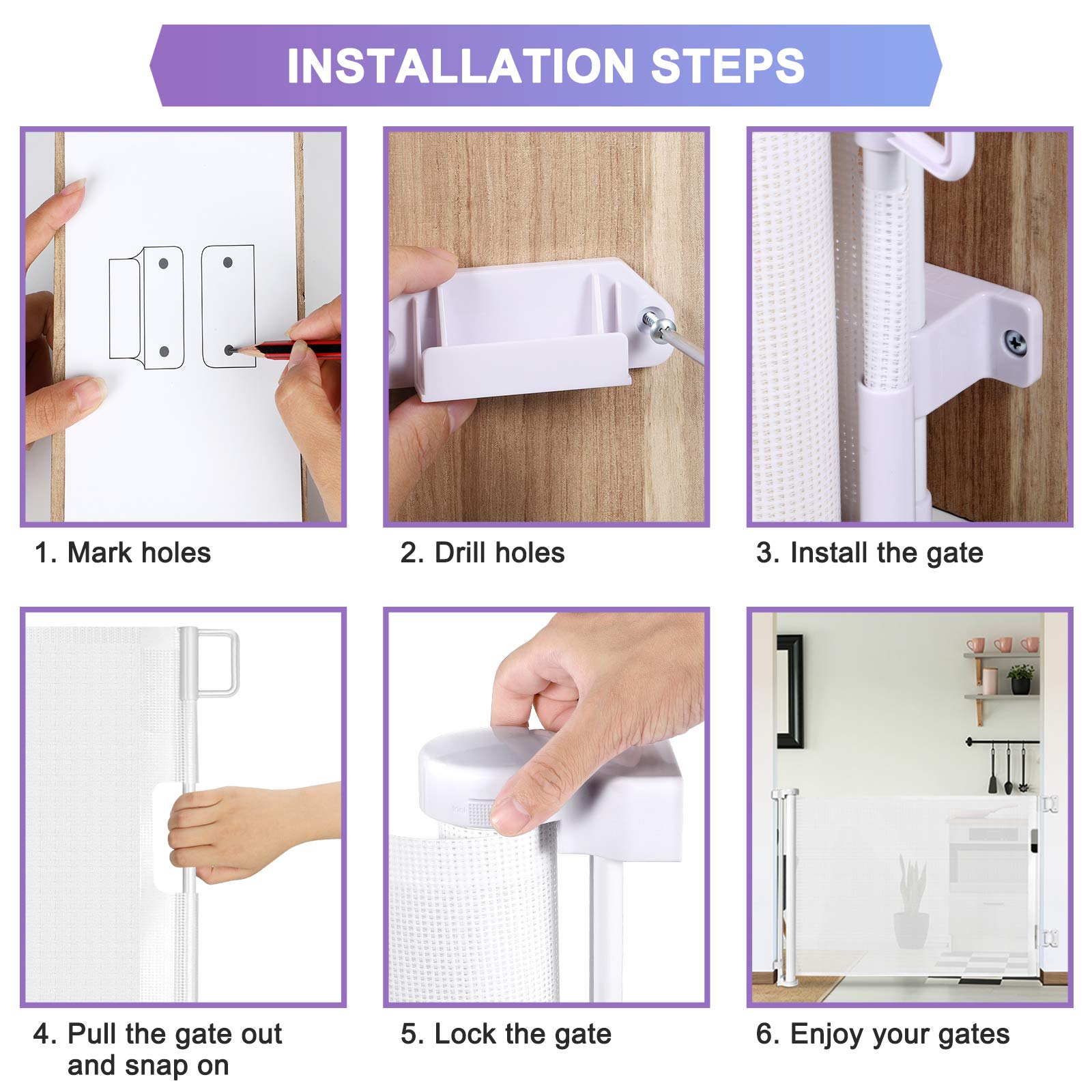 INSTALLATION STEPS

1. Mark holes

2. Drill holes

3. Install the gate

4. Pull the gate out and snap on

5. Lock the gate

6. Enjoy your gates