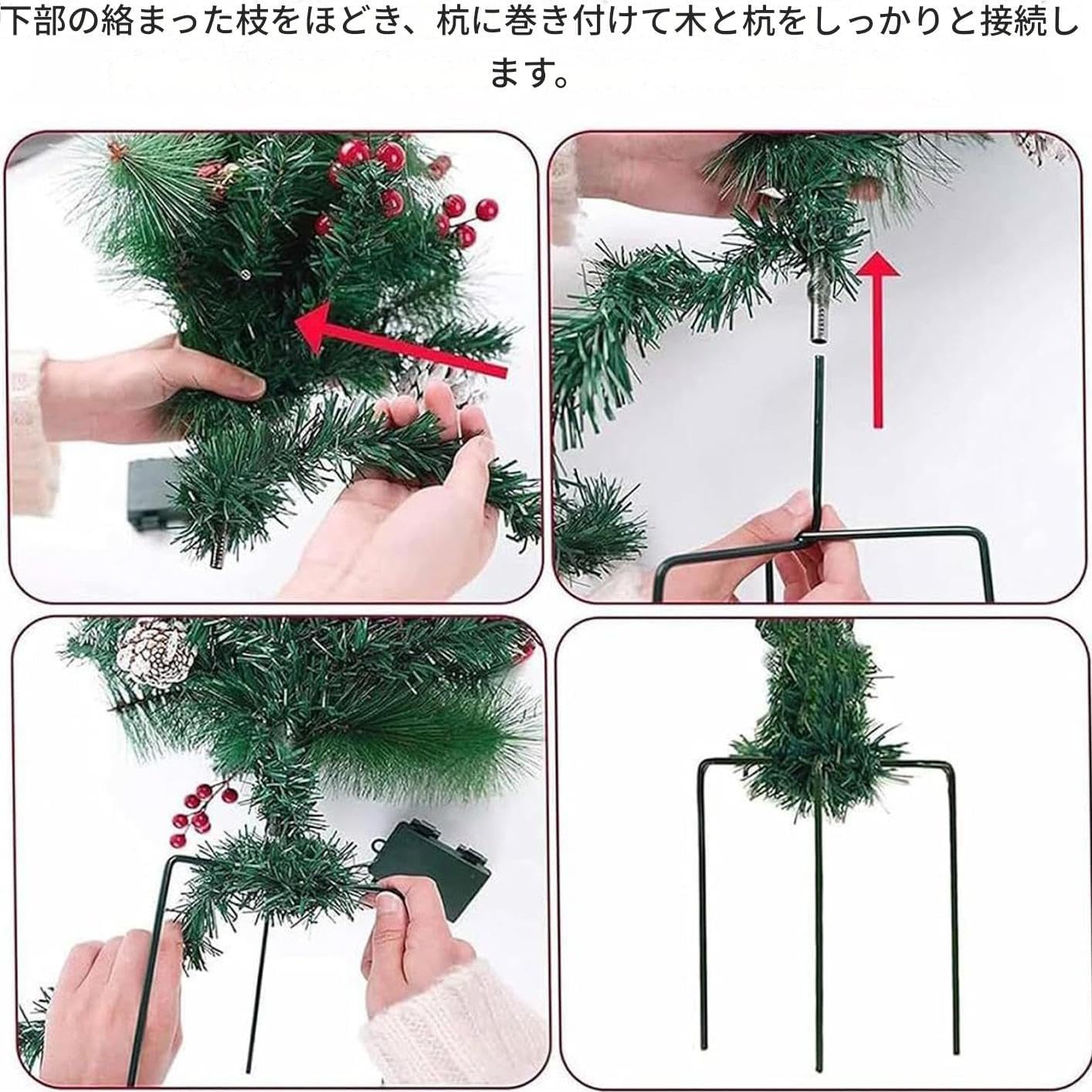 下部の絡まった枝をほどき、杭に巻き付けて木と杭をしっかりと接続します。