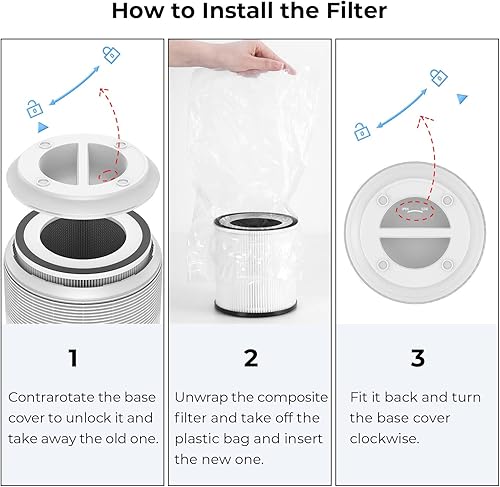 How to Install the Filter

1

Contrarotate the base cover to unlock it and take away the old one.

2

Unwrap the composite filter and take off the plastic bag and insert the new one.

3

Fit it back and turn the base cover clockwise.