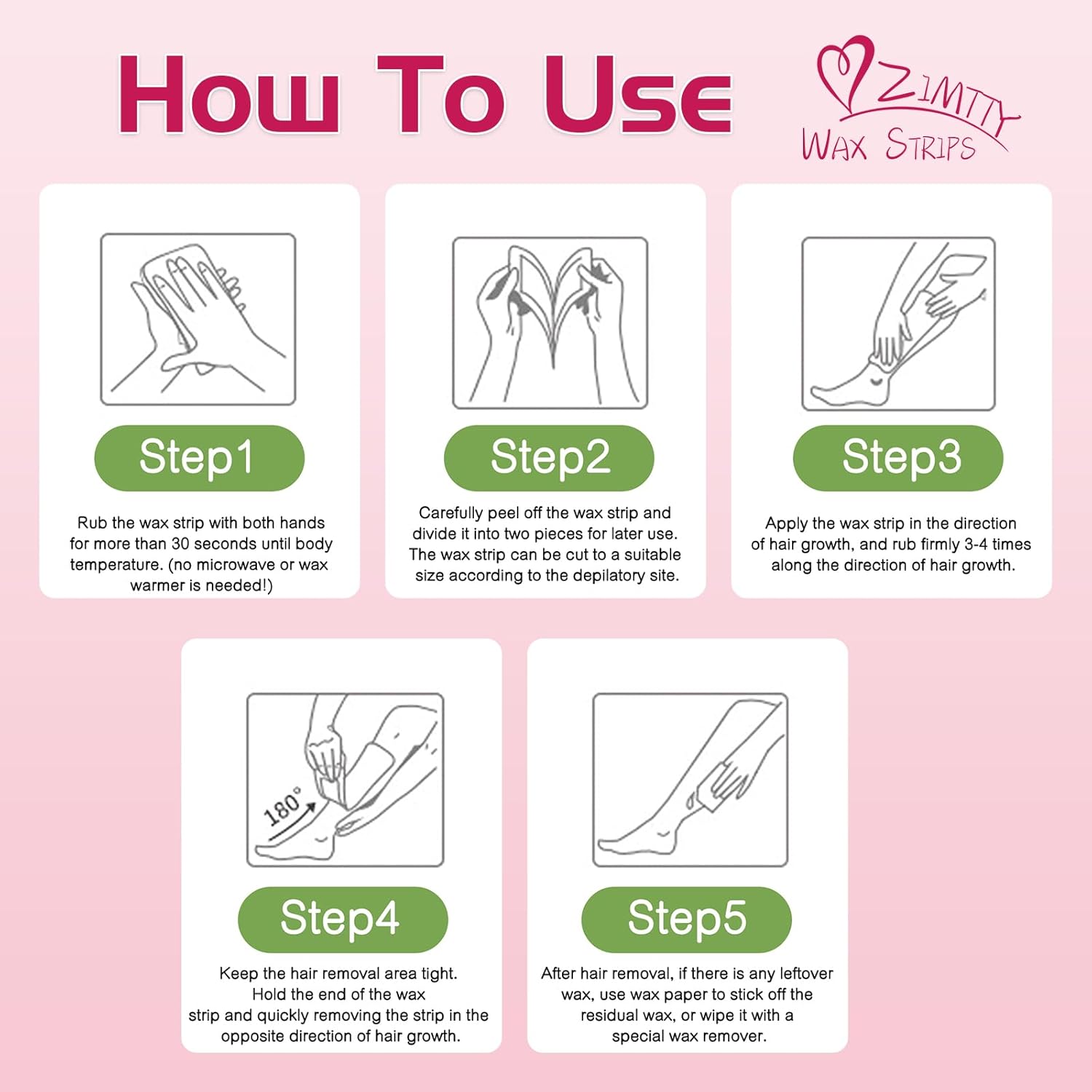 How To Use

ZIMTTY
WAX STRIPS

Step1

Rub the wax strip with both hands for more than 30 seconds until body temperature. (no microwave or wax warmer is needed!)

Step2

Carefully peel off the wax strip and divide it into two pieces for later use. The wax strip can be cut to a suitable size according to the depilatory site.

Step3

Apply the wax strip in the direction of hair growth, and rub firmly 3-4 times along the direction of hair growth.

180°

Step4

Keep the hair removal area tight. Hold the end of the wax strip and quickly removing the strip in the opposite direction of hair growth.

Step5

After hair removal, if there is any leftover wax, use wax paper to stick off the residual wax, or wipe it with a special wax remover.