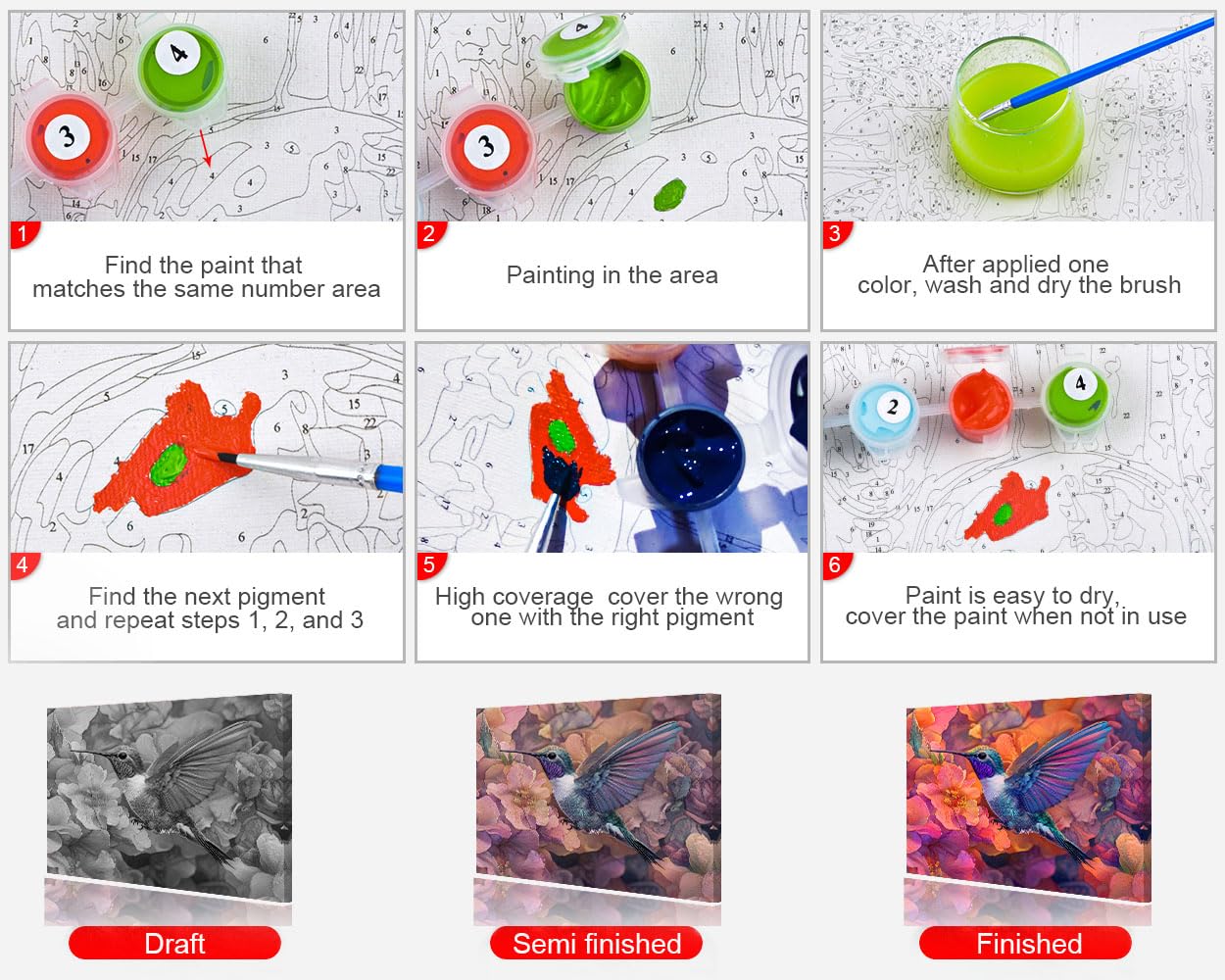 1
Find the paint that matches the same number area

2
Painting in the area

3
After applied one color, wash and dry the brush

4
Find the next pigment and repeat steps 1, 2, and 3

5
High coverage cover the wrong one with the right pigment

6
Paint is easy to dry, cover the paint when not in use

Draft

Semi finished

Finished