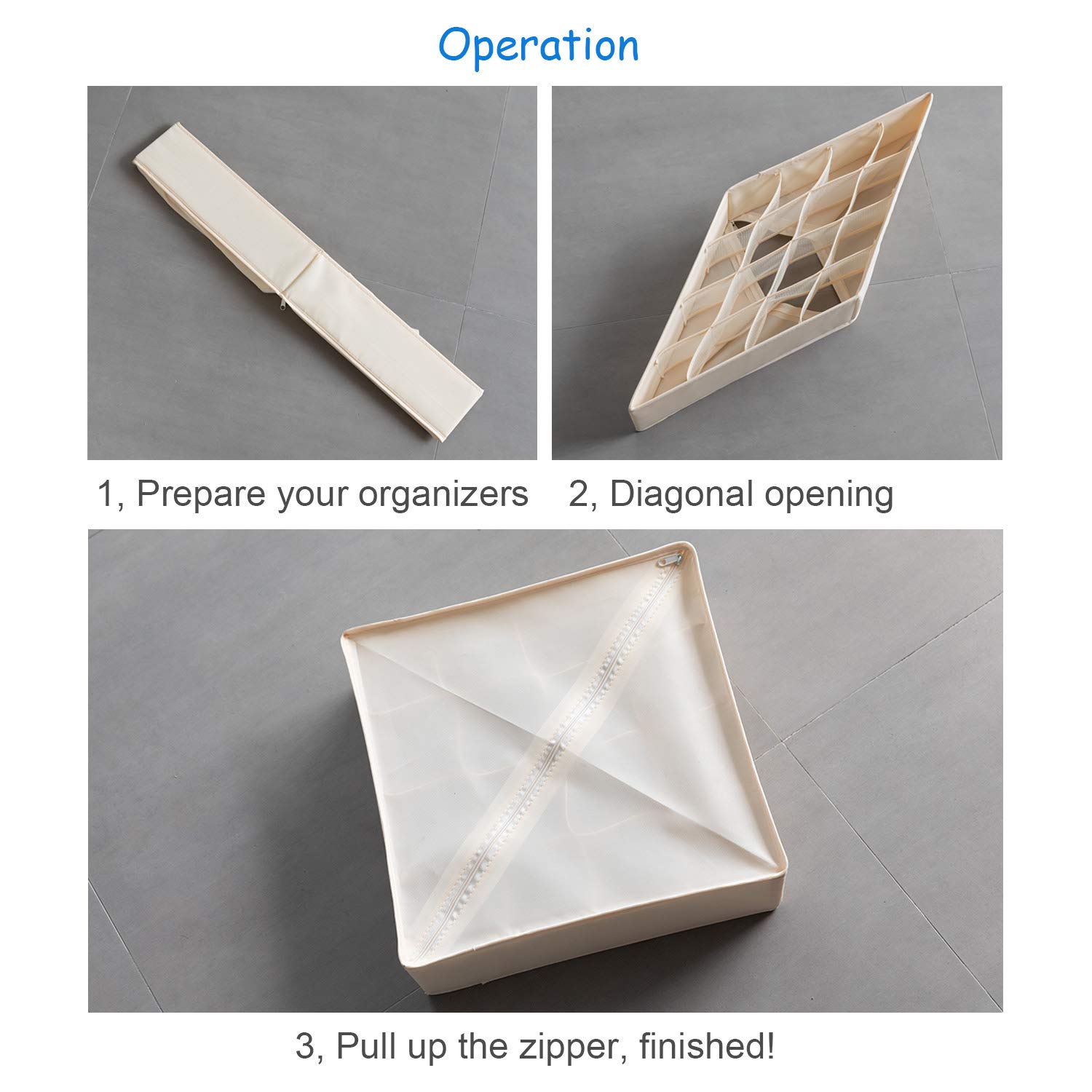 Operation

1, Prepare your organizers

2, Diagonal opening

3, Pull up the zipper, finished!