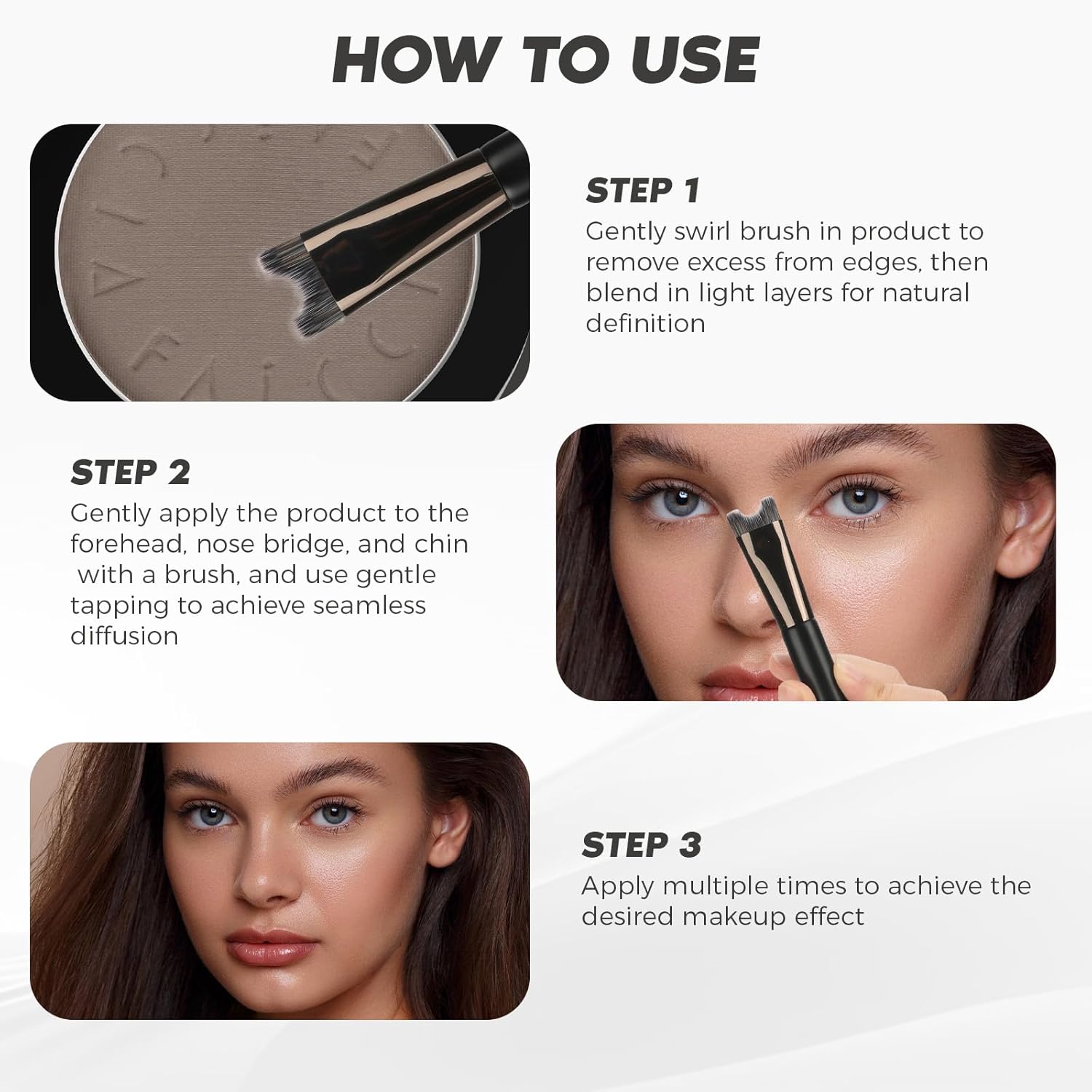 HOW TO USE

STEP 1
Gently swirl brush in product to remove excess from edges, then blend in light layers for natural definition

STEP 2
Gently apply the product to the forehead, nose bridge, and chin with a brush, and use gentle tapping to achieve seamless diffusion

STEP 3
Apply multiple times to achieve the desired makeup effect