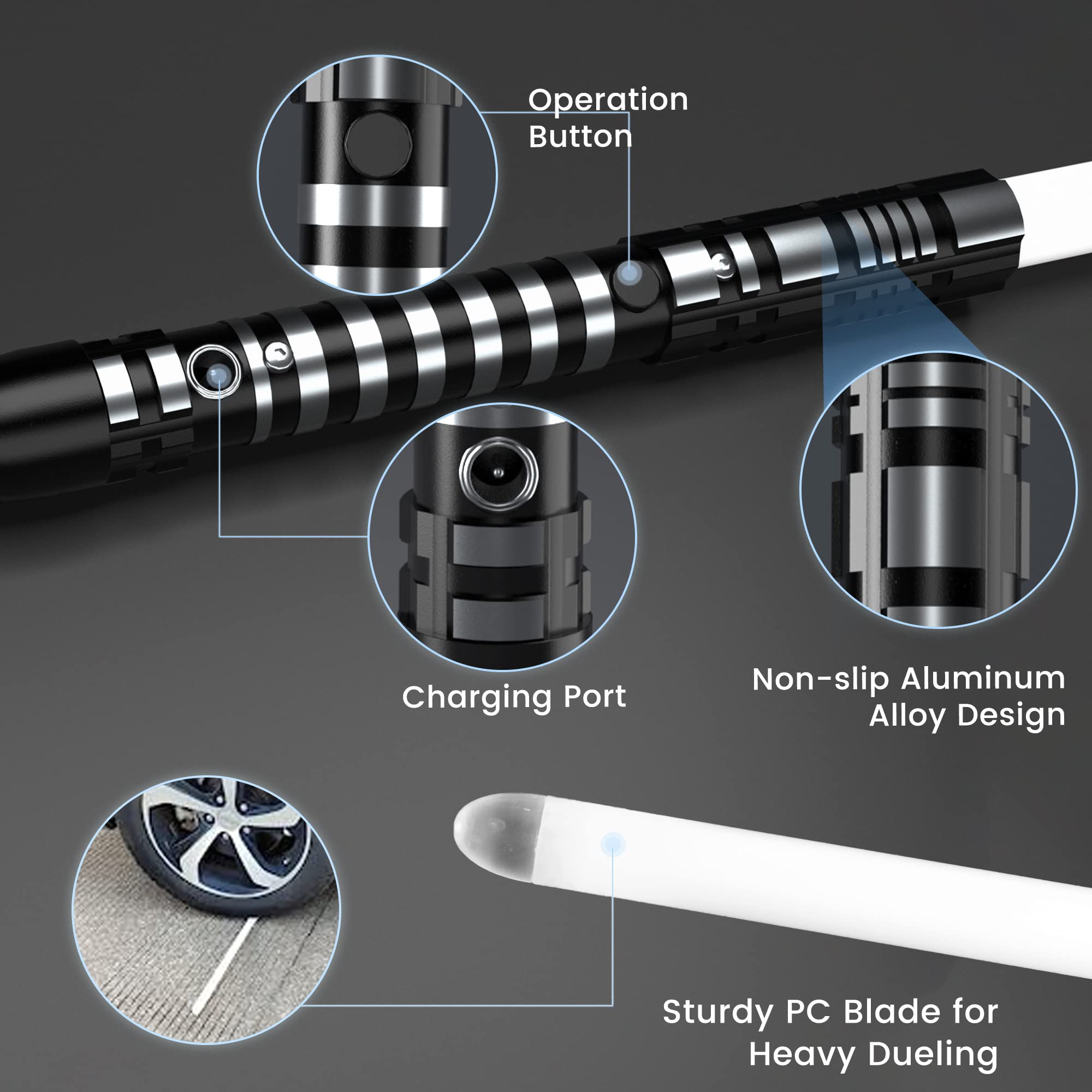 Operation Button

Charging Port

Non-slip Aluminum Alloy Design

Sturdy PC Blade for Heavy Dueling