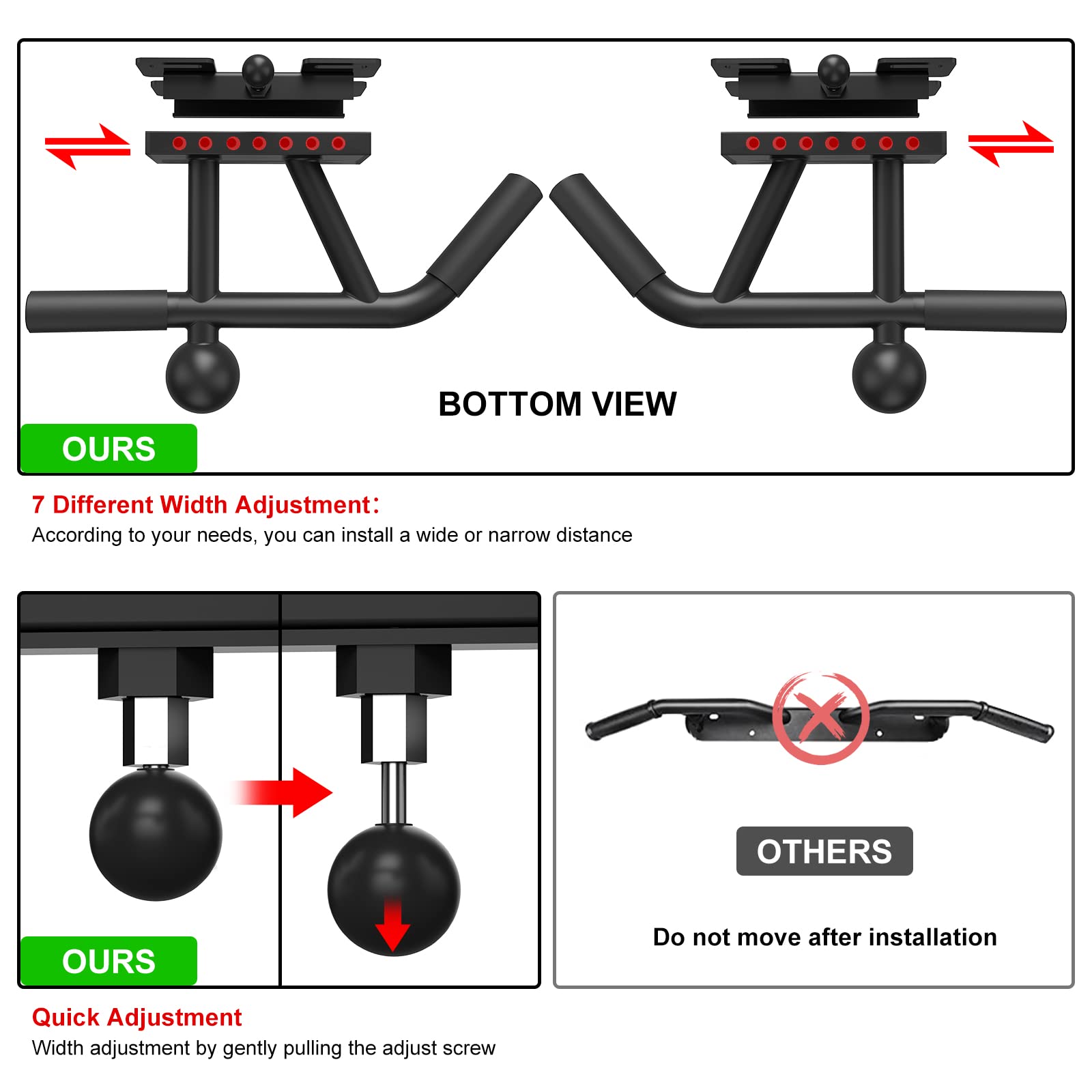 BOTTOM VIEW

OURS

7 Different Width Adjustment:
According to your needs, you can install a wide or narrow distance

OURS

OTHERS

Do not move after installation

Quick Adjustment
Width adjustment by gently pulling the adjust screw