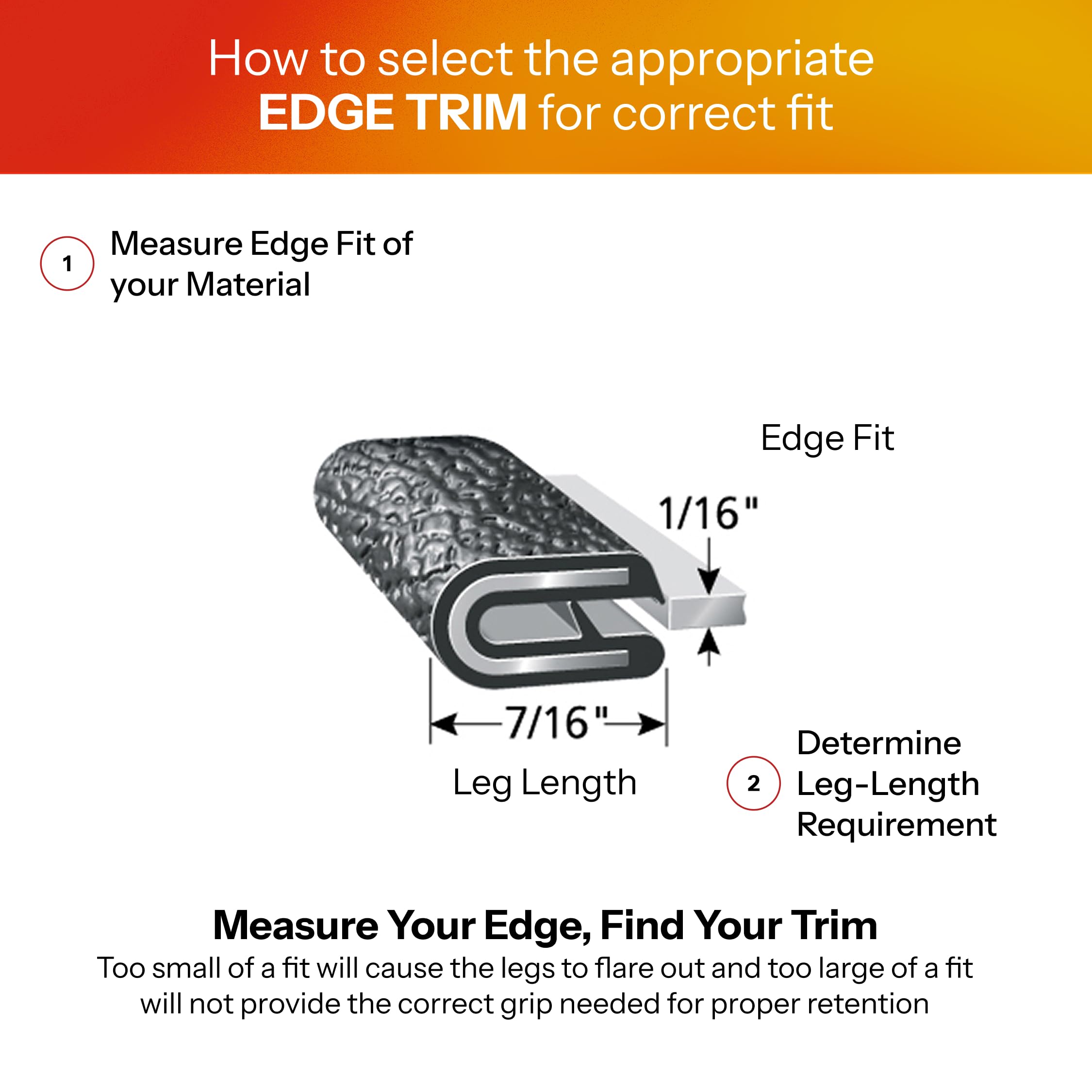 How to select the appropriate EDGE TRIM for correct fit

1 Measure Edge Fit of your Material

Edge Fit

1/16"

7/16"

Leg Length

2 Determine Leg-Length Requirement

Measure Your Edge, Find Your Trim

Too small of a fit will cause the legs to flare out and too large of a fit will not provide the correct grip needed for proper retention