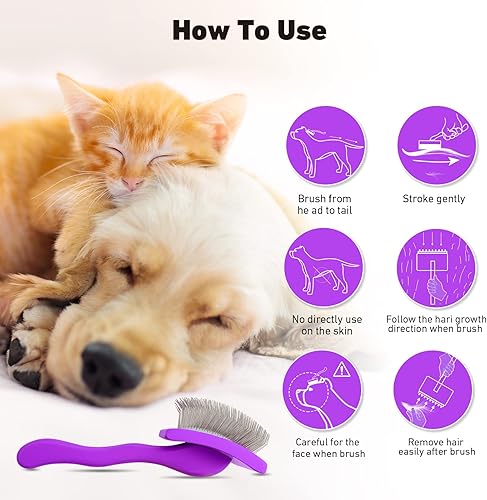 How To Use

Brush from he ad to tail

Stroke gently

No directly use on the skin

Follow the hari growth direction when brush

Careful for the face when brush

Remove hair easily after brush