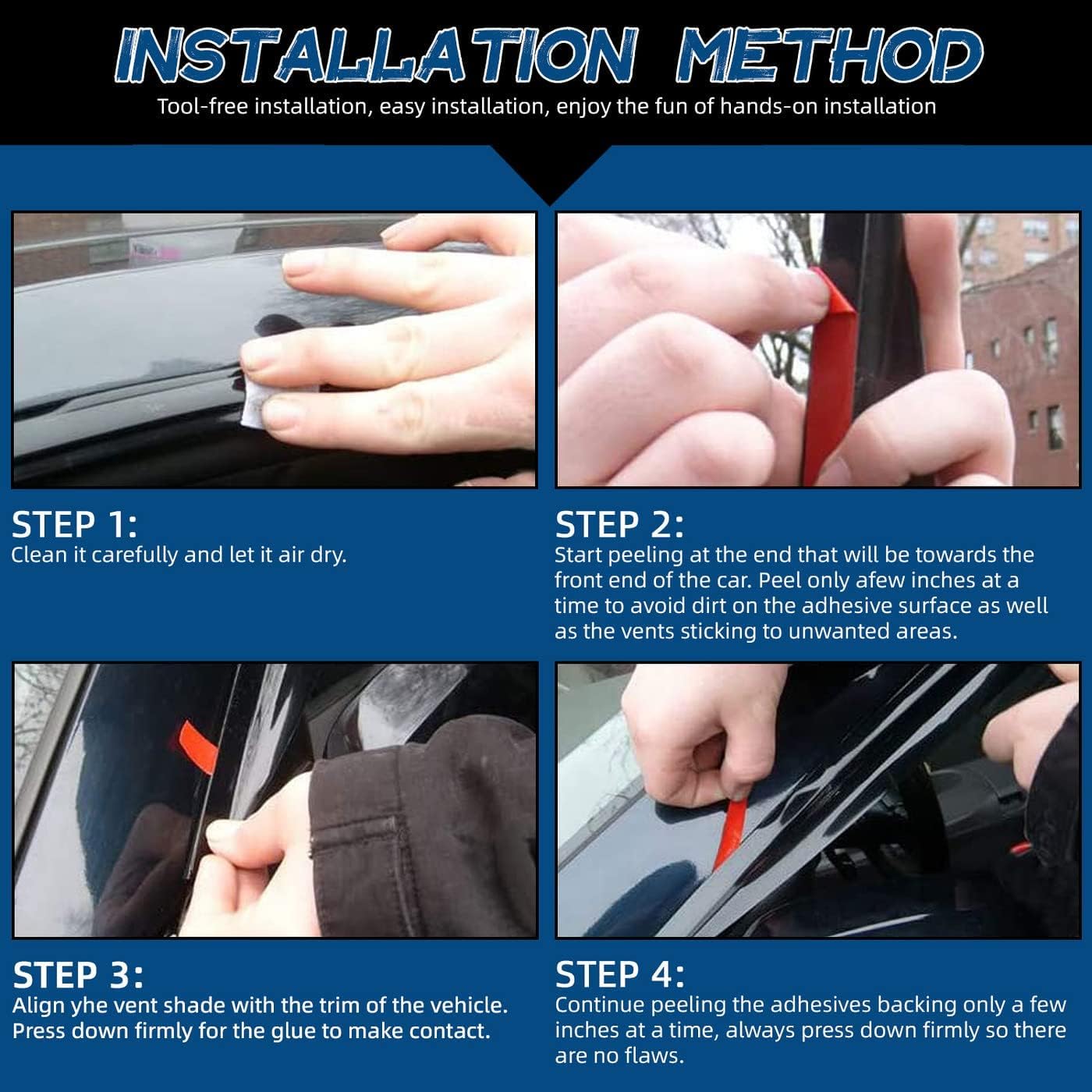 INSTALLATION METHOD

Tool-free installation, easy installation, enjoy the fun of hands-on installation

STEP 1:
Clean it carefully and let it air dry.

STEP 2:
Start peeling at the end that will be towards the front end of the car. Peel only afew inches at a time to avoid dirt on the adhesive surface as well as the vents sticking to unwanted areas.

STEP 3:
Align yhe vent shade with the trim of the vehicle. Press down firmly for the glue to make contact.

STEP 4:
Continue peeling the adhesives backing only a few inches at a time, always press down firmly so there are no flaws.