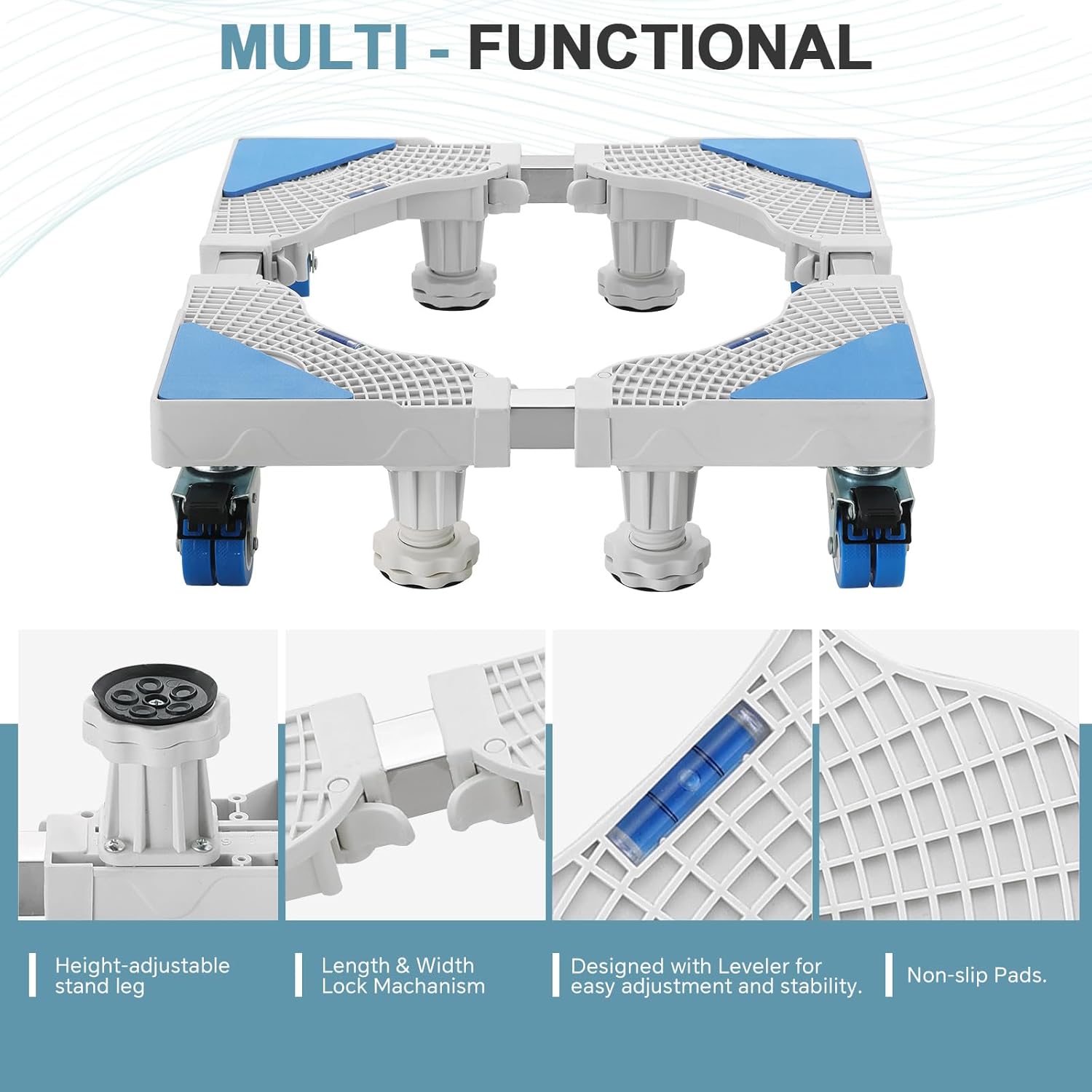 MULTI - FUNCTIONAL

Height-adjustable stand leg

Length & Width Lock Machanism

Designed with Leveler for easy adjustment and stability.

Non-slip Pads.