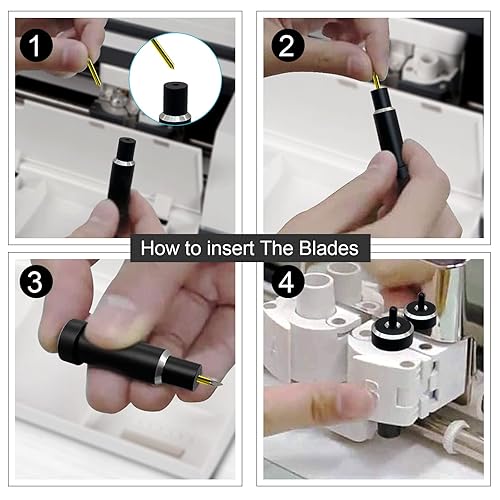 1

2

How to insert The Blades

3

4