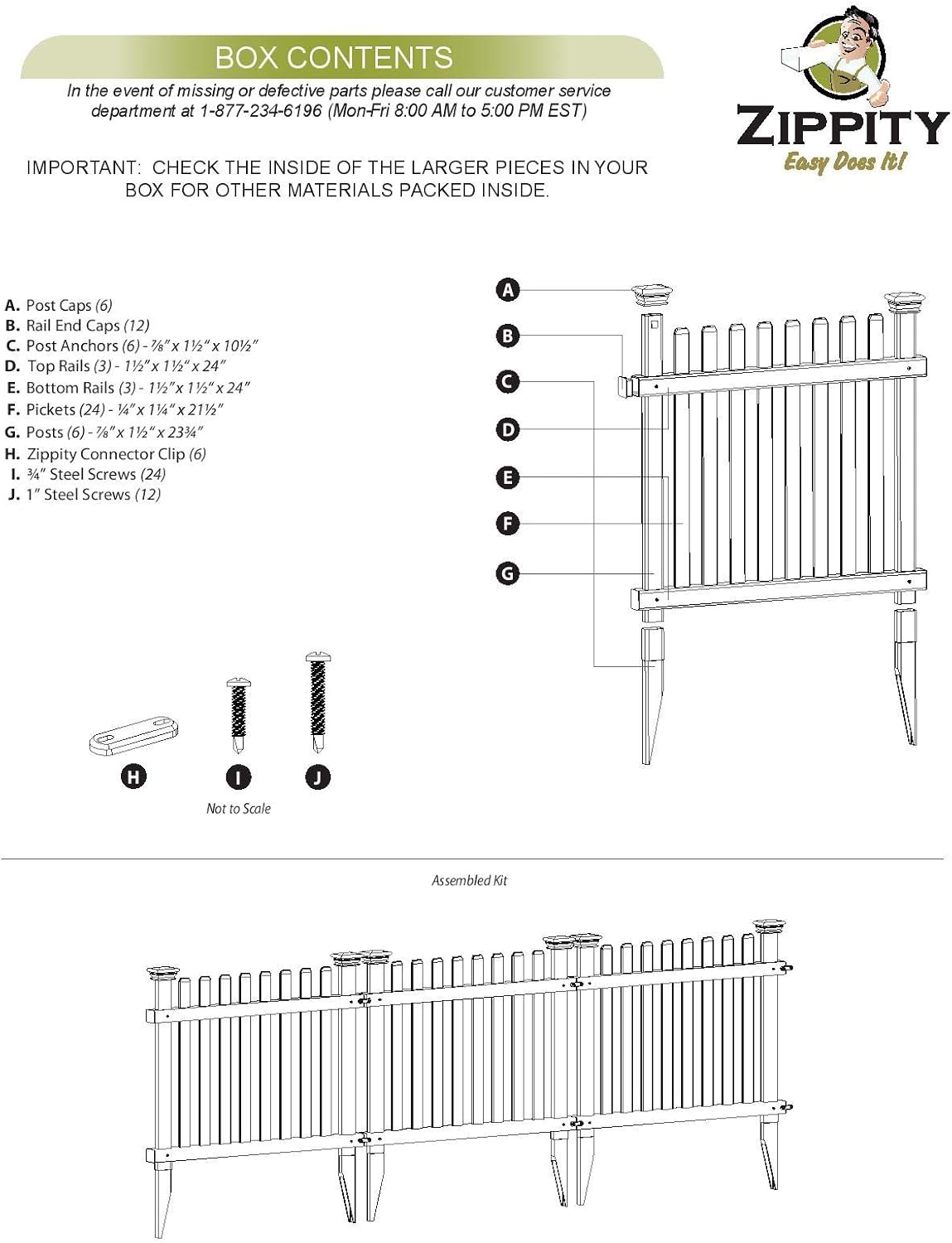 BOX CONTENTS

In the event of missing or defective parts please call our customer service department at 1-877-234-6196 (Mon-Fri 8:00 AM to 5:00 PM EST)

ZIPPITY
Easy Does It!

IMPORTANT: CHECK THE INSIDE OF THE LARGER PIECES IN YOUR BOX FOR OTHER MATERIALS PACKED INSIDE.

A. Post Caps (6)
B. Rail End Caps (12)
C. Post Anchors (6) - ⅞" x 1½" x 10½"
D. Top Rails (3) - 1½" x 1½" x 24"
E. Bottom Rails (3) - 1½" x 1½" x 24"
F. Pickets (24) - ¼" x 1¼" x 21½"
G. Posts (6) - ⅞" x 1½" x 23¾"
H. Zippity Connector Clip (6)
I. ¾" Steel Screws (24)
J. 1" Steel Screws (12)

A
B
C
D
E
F
G

H
I
J
Not to Scale

Assembled Kit