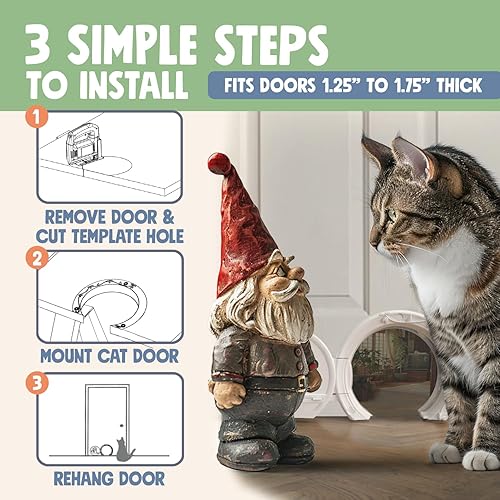 3 SIMPLE STEPS TO INSTALL

FITS DOORS 1.25” TO 1.75” THICK

1

REMOVE DOOR & CUT TEMPLATE HOLE

2

MOUNT CAT DOOR

3

REHANG DOOR