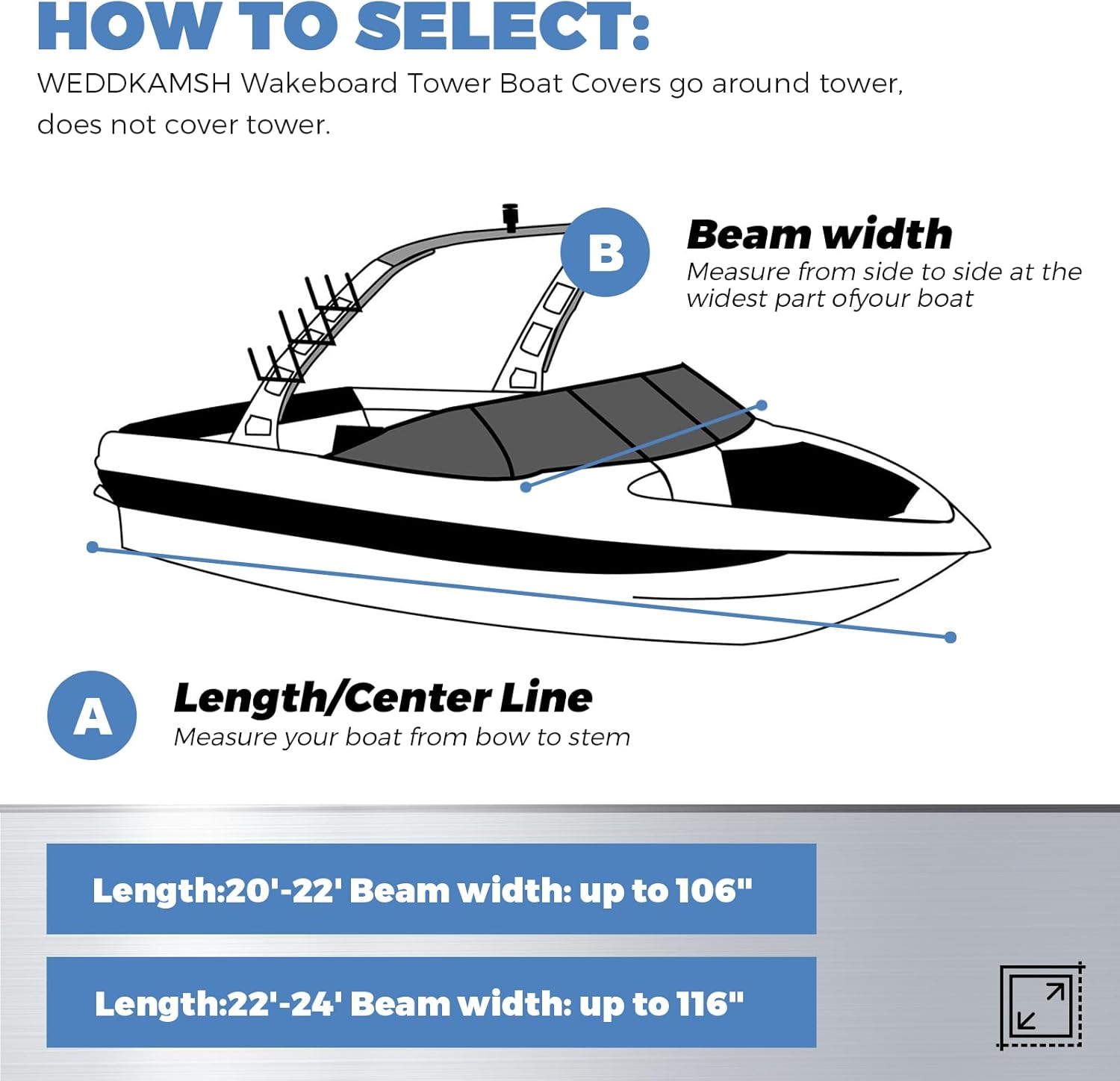 HOW TO SELECT:

WEDDKAMSH Wakeboard Tower Boat Covers go around tower, does not cover tower.

B

Beam width
Measure from side to side at the widest part ofyour boat

A

Length/Center Line
Measure your boat from bow to stem

Length:20'-22' Beam width: up to 106"

Length:22'-24' Beam width: up to 116"