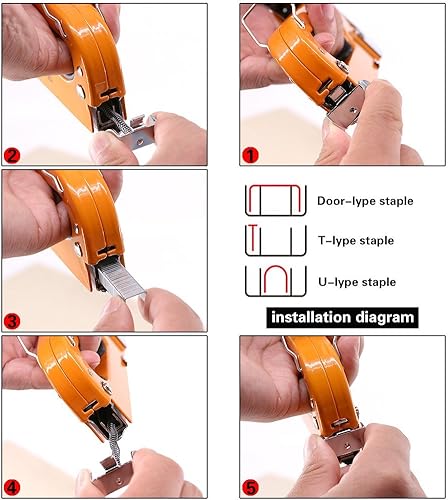 2

1

3

Door-lype staple

T-lype staple

U-lype staple

installation diagram

4

5