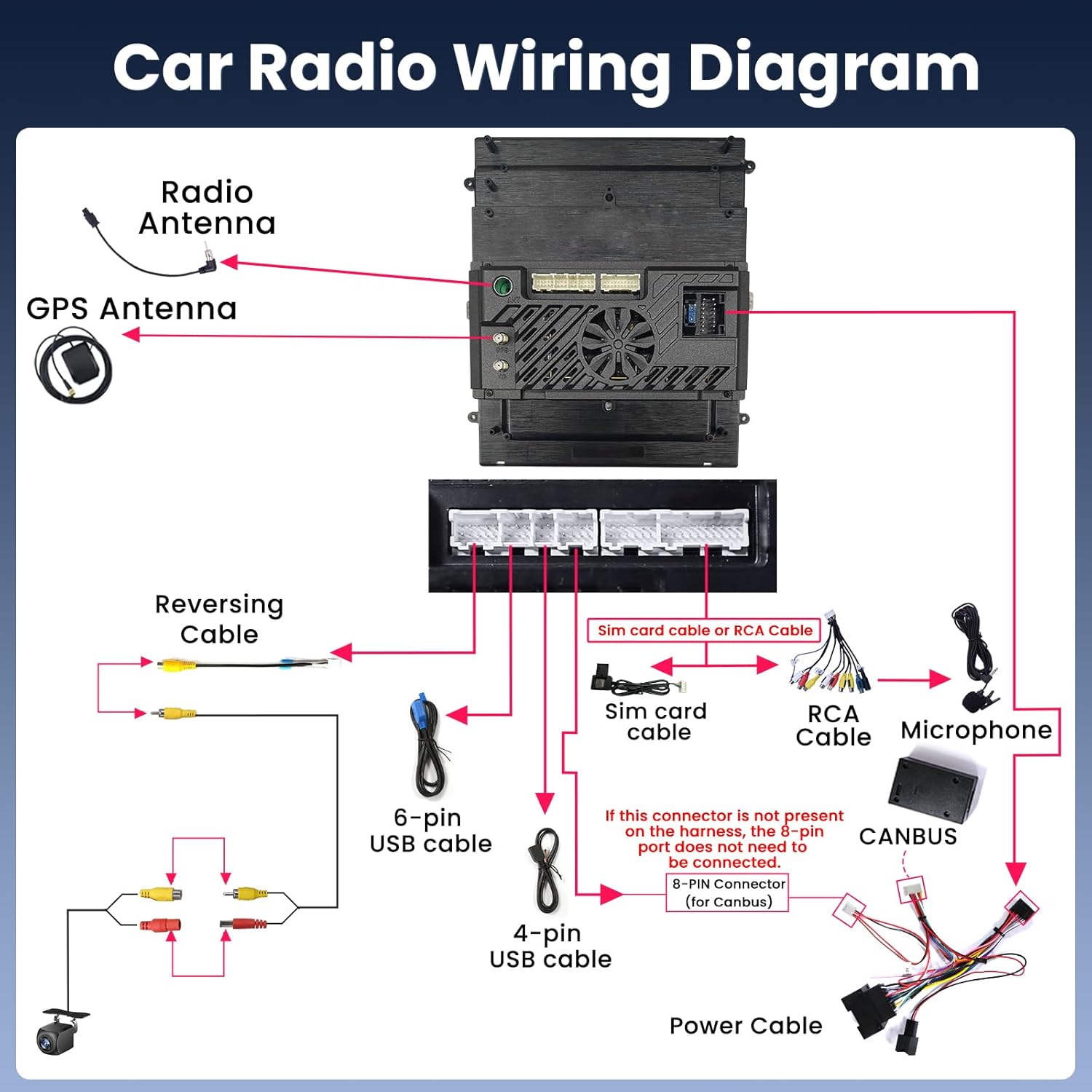 Car Radio Wiring Diagram

Radio Antenna

GPS Antenna

Reversing Cable

Sim card cable or RCA Cable

Sim card cable

RCA Cable

Microphone

6-pin USB cable

4-pin USB cable

If this connector is not present on the harness, the 8-pin port does not need to be connected.

8-PIN Connector (for Canbus)

CANBUS

Power Cable